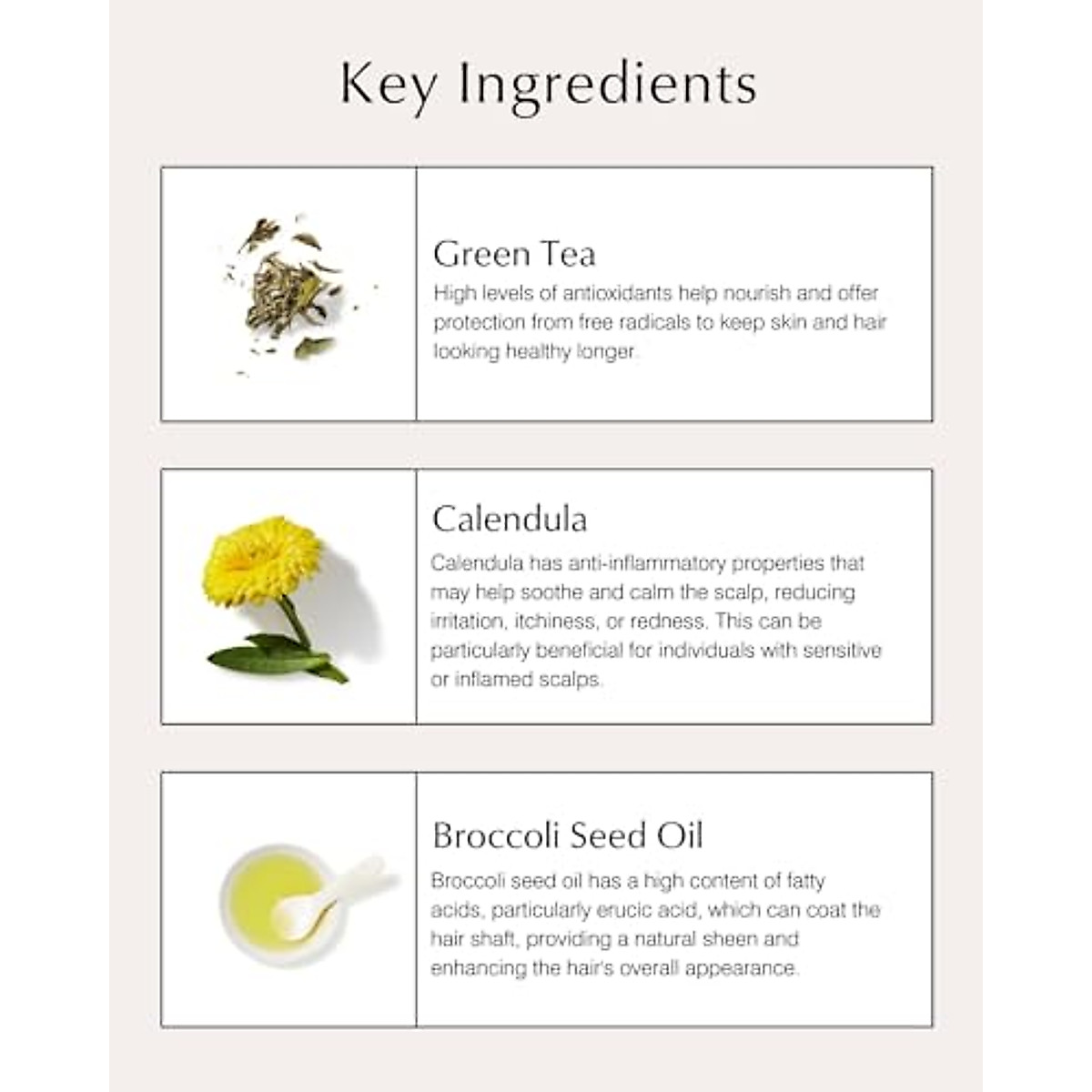 Key Ingredients

Green Tea
High levels of antioxidants help nourish and offer protection from free radicals to keep skin and hair looking healthy longer.

Calendula
Calendula has anti-inflammatory properties that may help soothe and calm the scalp, reducing irritation, itchiness, or redness. This can be particularly beneficial for individuals with sensitive or inflamed scalps.

Broccoli Seed Oil
Broccoli seed oil has a high content of fatty acids, particularly erucic acid, which can coat the hair shaft, providing a natural sheen and enhancing the hair's overall appearance.