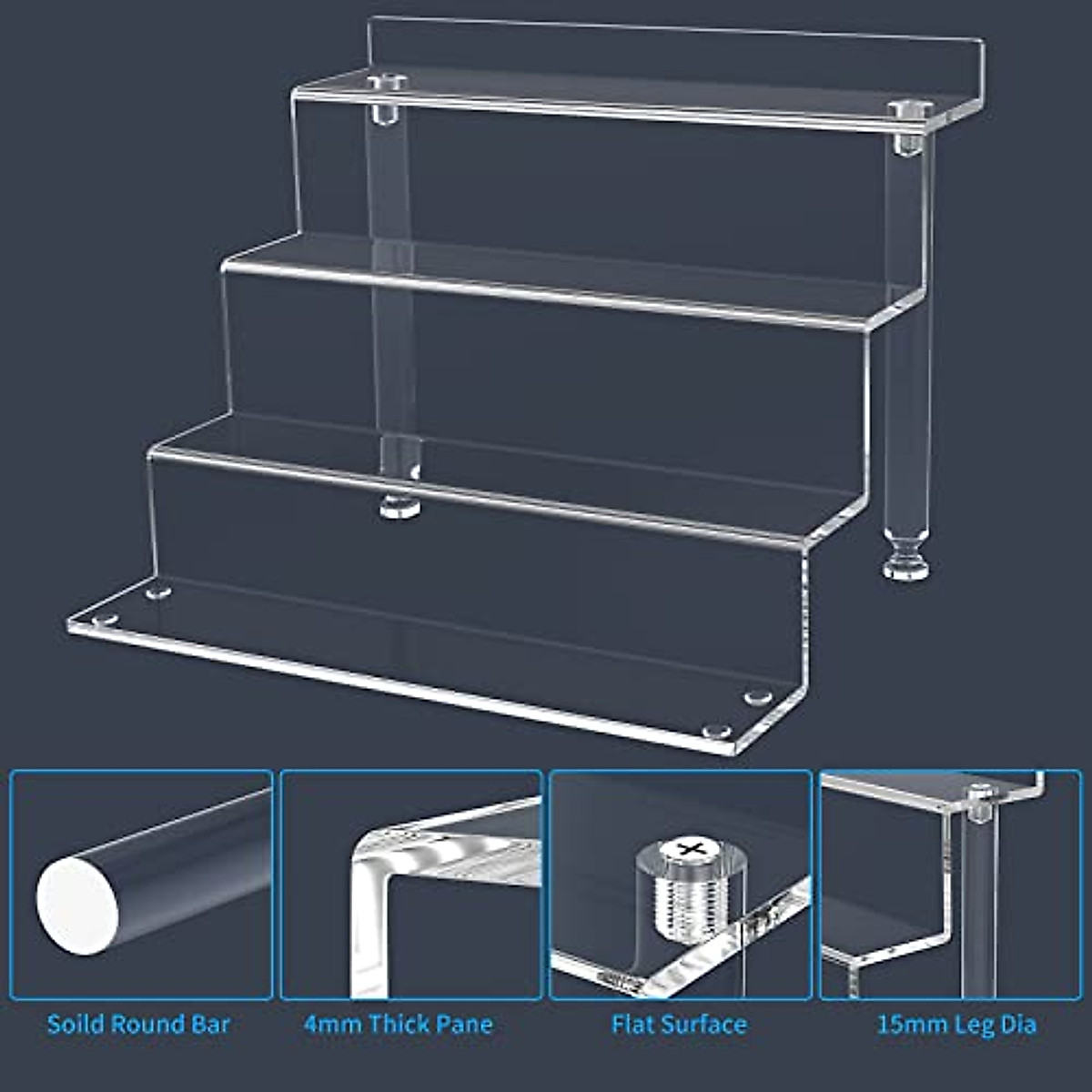 Soild Round Bar

4mm Thick Pane

Flat Surface

15mm Leg Dia