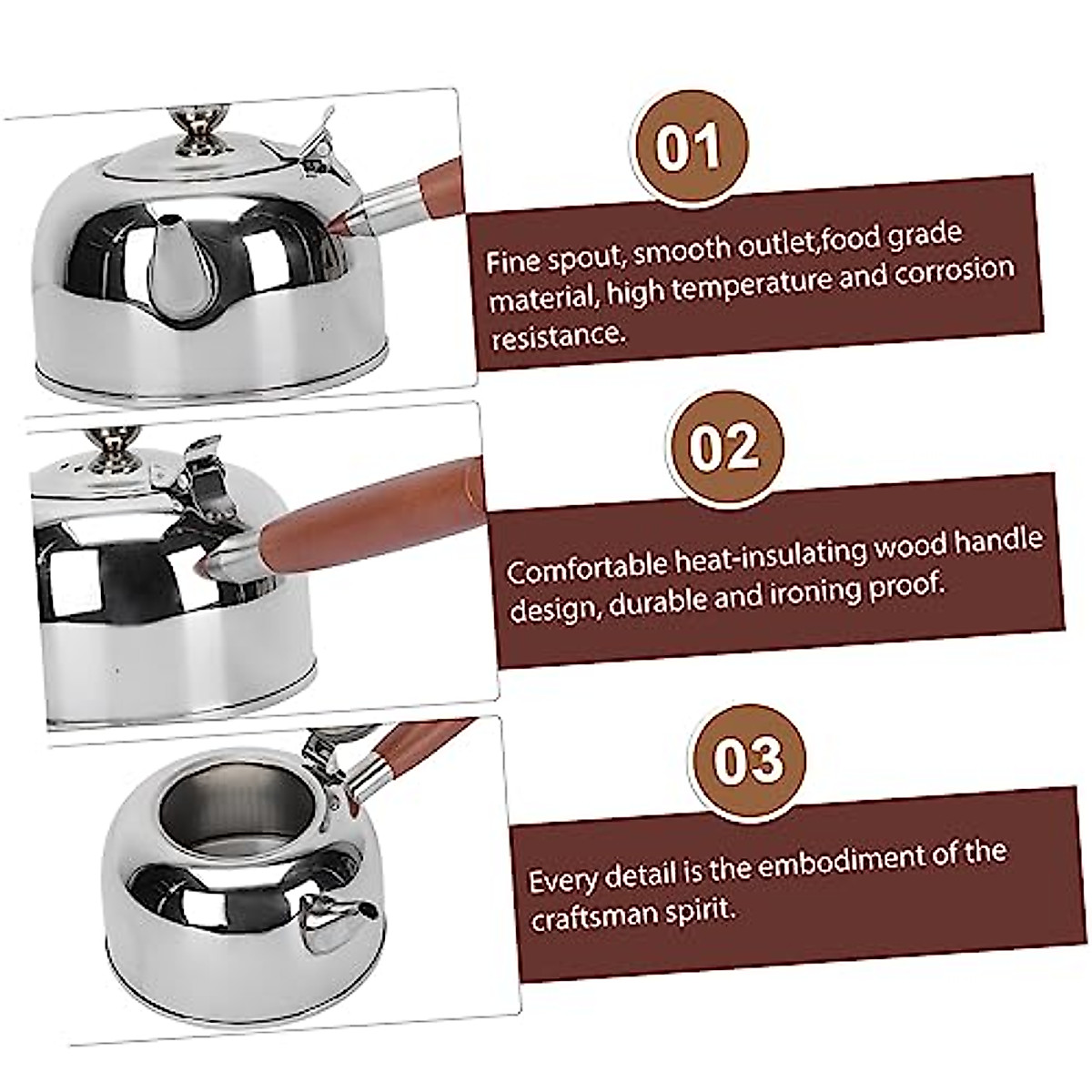 01

Fine spout, smooth outlet,food grade material, high temperature and corrosion resistance.

02

Comfortable heat-insulating wood handle design, durable and ironing proof.

03

Every detail is the embodiment of the craftsman spirit.