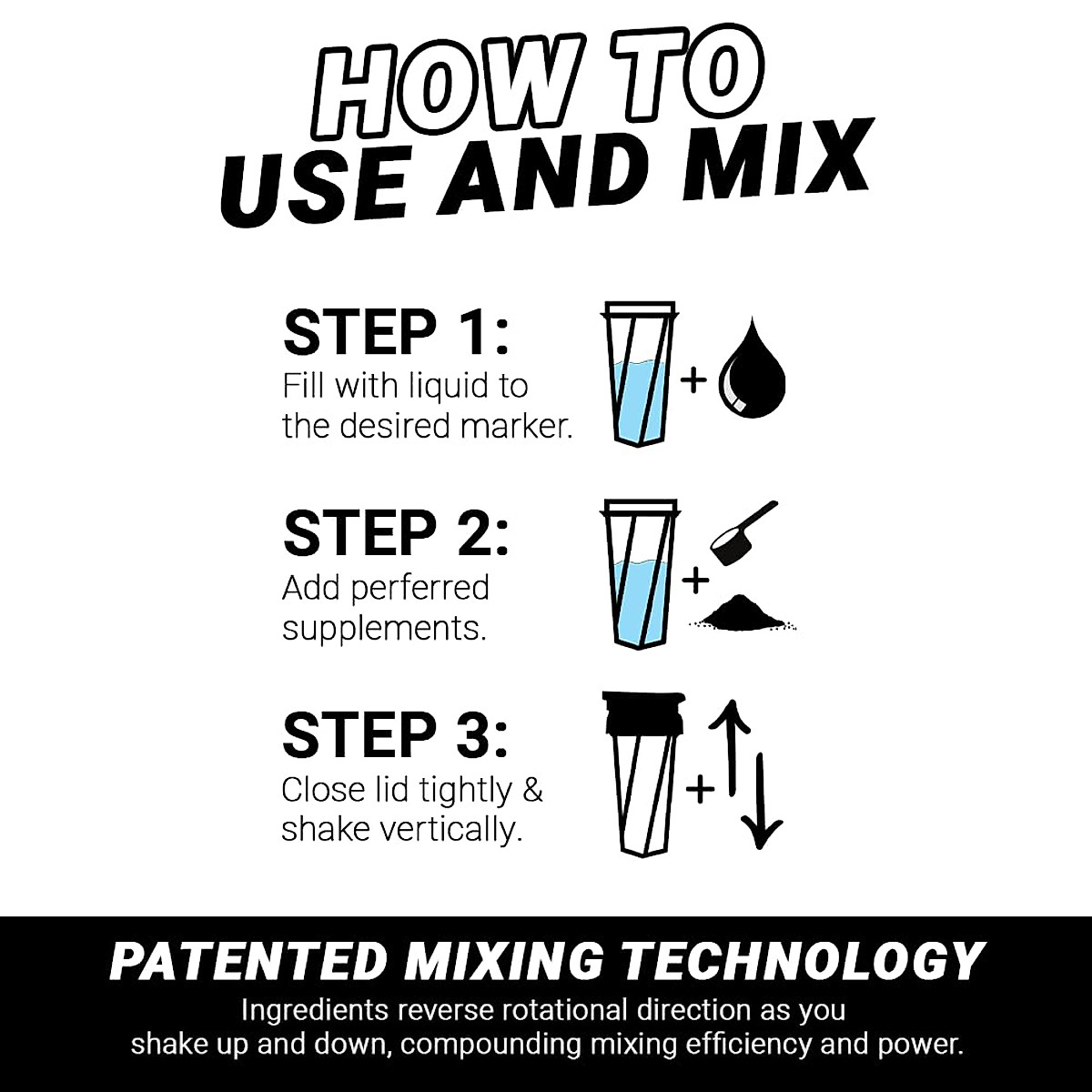 HOW TO
USE AND MIX

STEP 1:
Fill with liquid to the desired marker.

+

STEP 2:
Add perferred supplements.

+

STEP 3:
Close lid tightly & shake vertically.

+

PATENTED MIXING TECHNOLOGY
Ingredients reverse rotational direction as you shake up and down, compounding mixing efficiency and power.