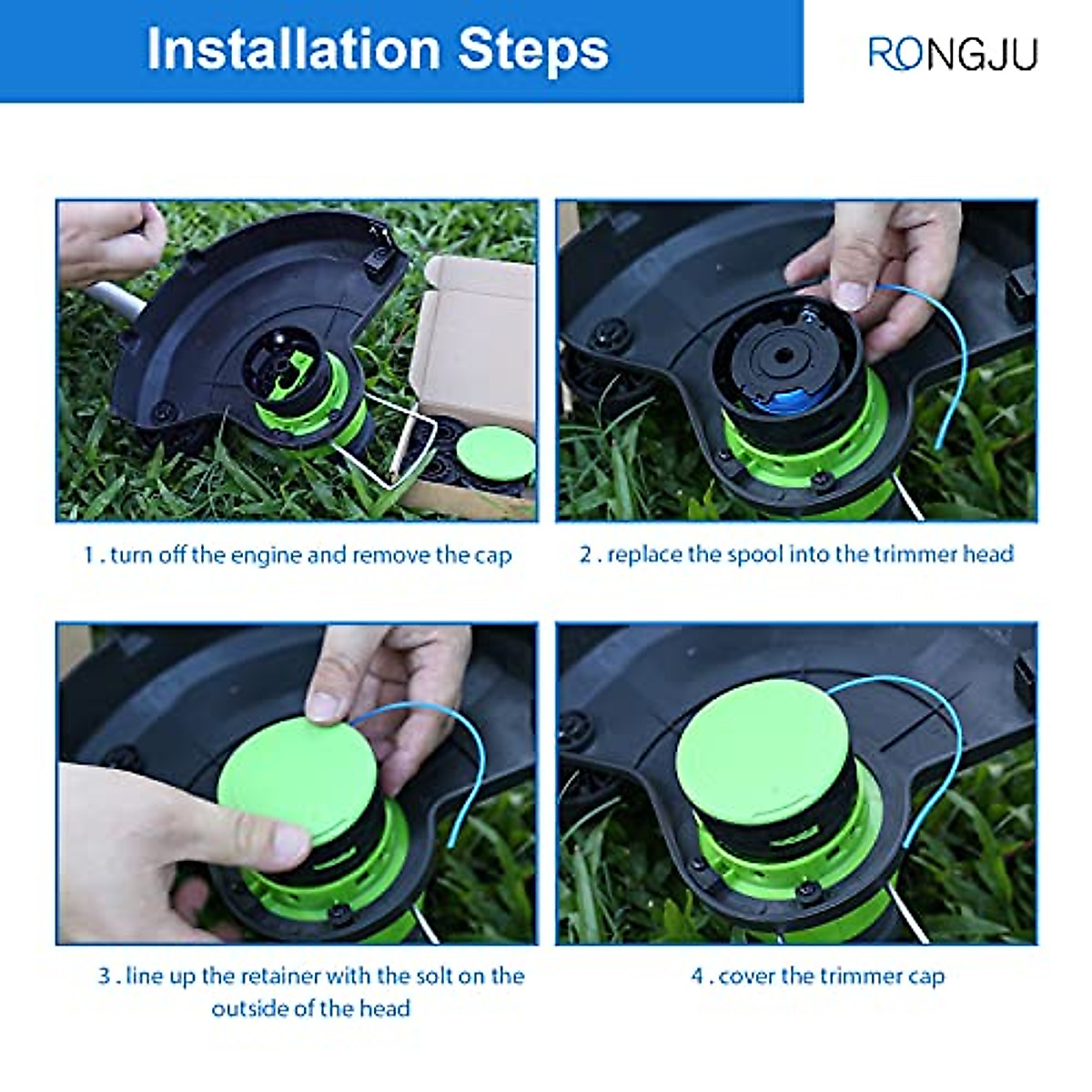 Installation Steps

RONGJU

1 . turn off the engine and remove the cap

2 . replace the spool into the trimmer head

3 . line up the retainer with the solt on the outside of the head

4 . cover the trimmer cap