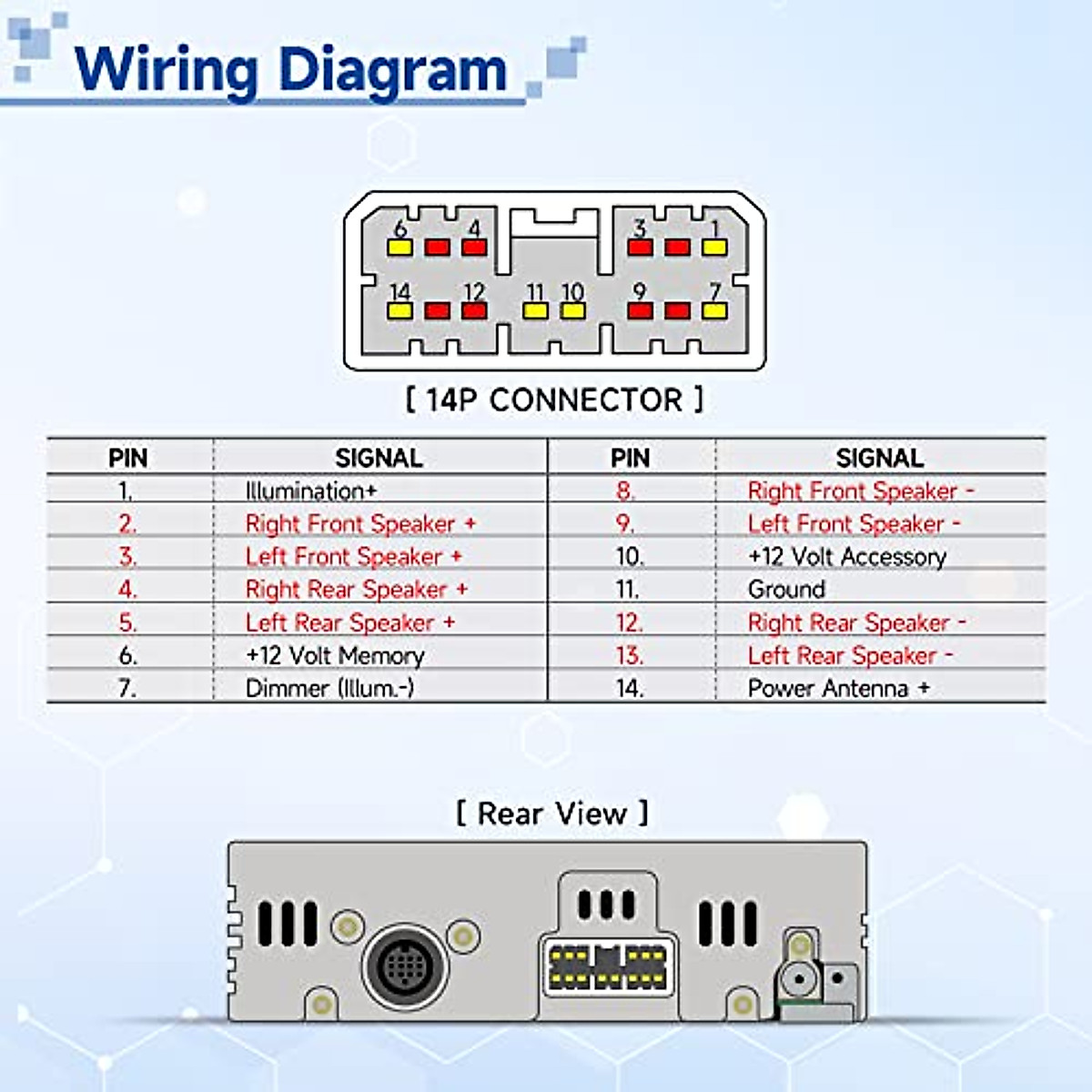 Wiring Diagram

6 4 3 1
14 12 11 10 9 7

[ 14P CONNECTOR ]

| PIN | SIGNAL | PIN | SIGNAL |
|---|---|---|---|
| 1. | Illumination+ | 8. | Right Front Speaker - |
| 2. | Right Front Speaker + | 9. | Left Front Speaker - |
| 3. | Left Front Speaker + | 10. | +12 Volt Accessory |
| 4. | Right Rear Speaker + | 11. | Ground |
| 5. | Left Rear Speaker + | 12. | Right Rear Speaker - |
| 6. | +12 Volt Memory | 13. | Left Rear Speaker - |
| 7. | Dimmer (Illum.-) | 14. | Power Antenna + |

[ Rear View ]