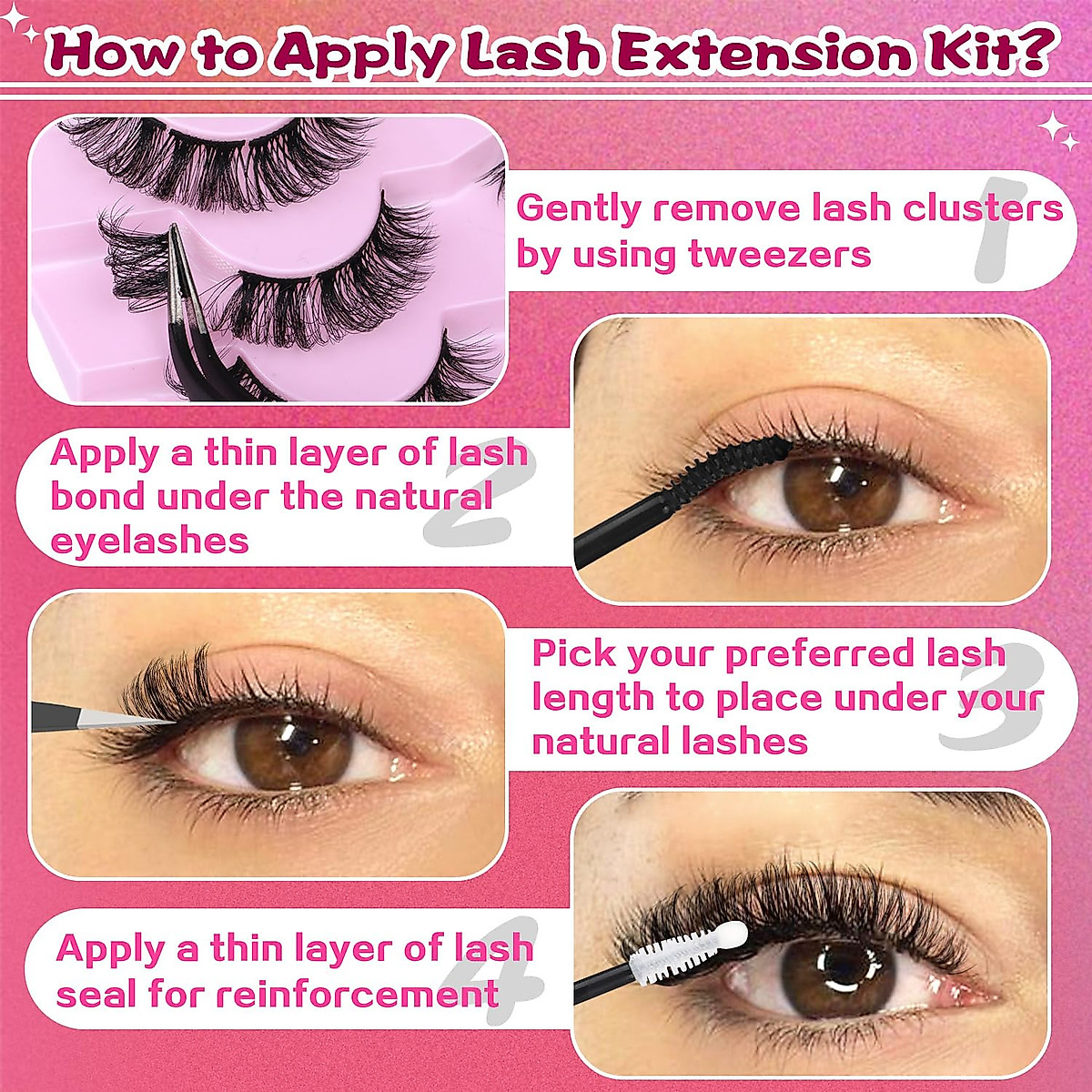 How to Apply Lash Extension Kit?

Gently remove lash clusters by using tweezers

1

Apply a thin layer of lash bond under the natural eyelashes

2

Pick your preferred lash length to place under your natural lashes

3

Apply a thin layer of lash seal for reinforcement

4