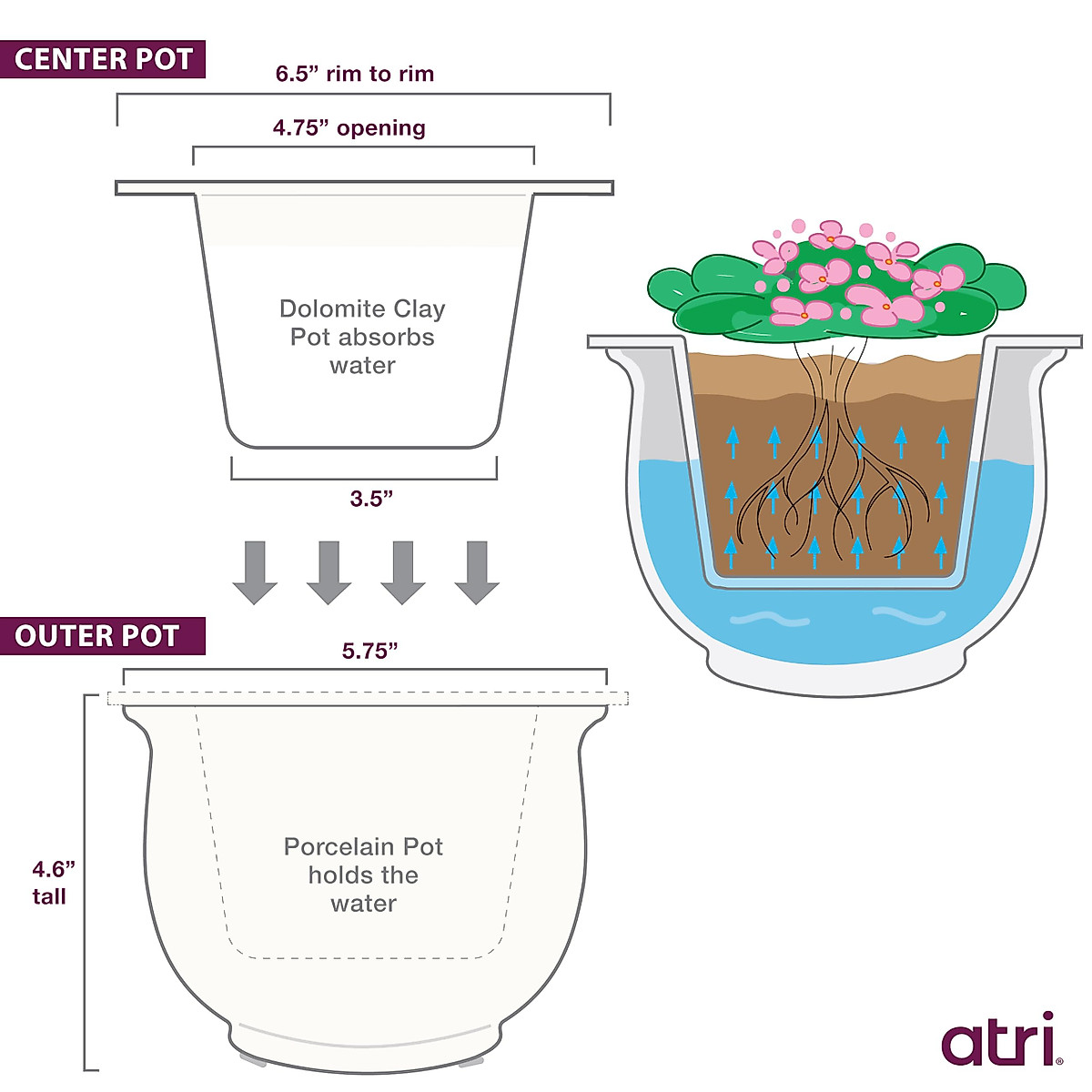 CENTER POT

6.5” rim to rim

4.75” opening

Dolomite Clay Pot absorbs water

3.5”

OUTER POT

5.75”

4.6” tall

Porcelain Pot holds the water

atri®