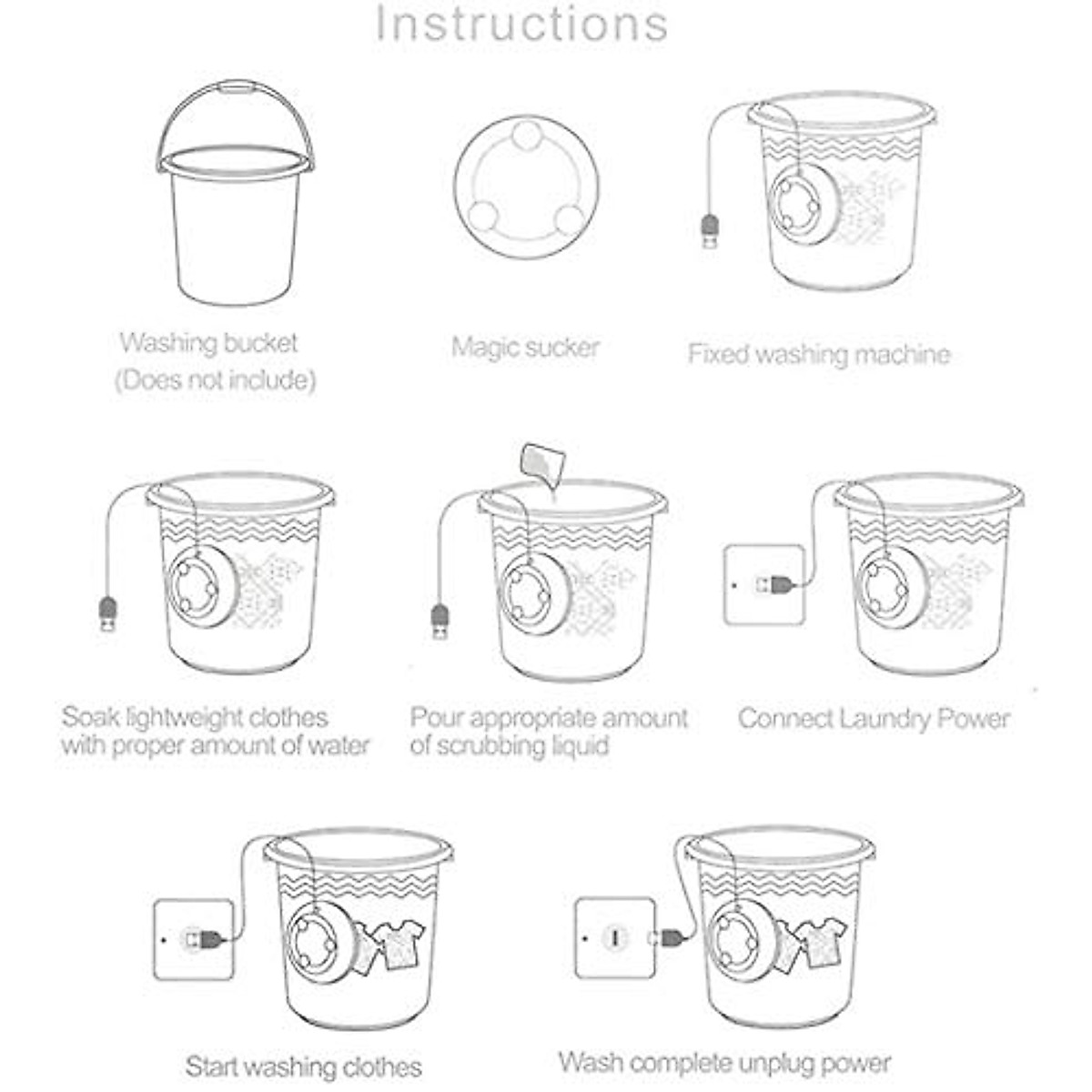 Instructions

Washing bucket
(Does not include)

Magic sucker

Fixed washing machine

Soak lightweight clothes with proper amount of water

Pour appropriate amount of scrubbing liquid

Connect Laundry Power

Start washing clothes

Wash complete unplug power