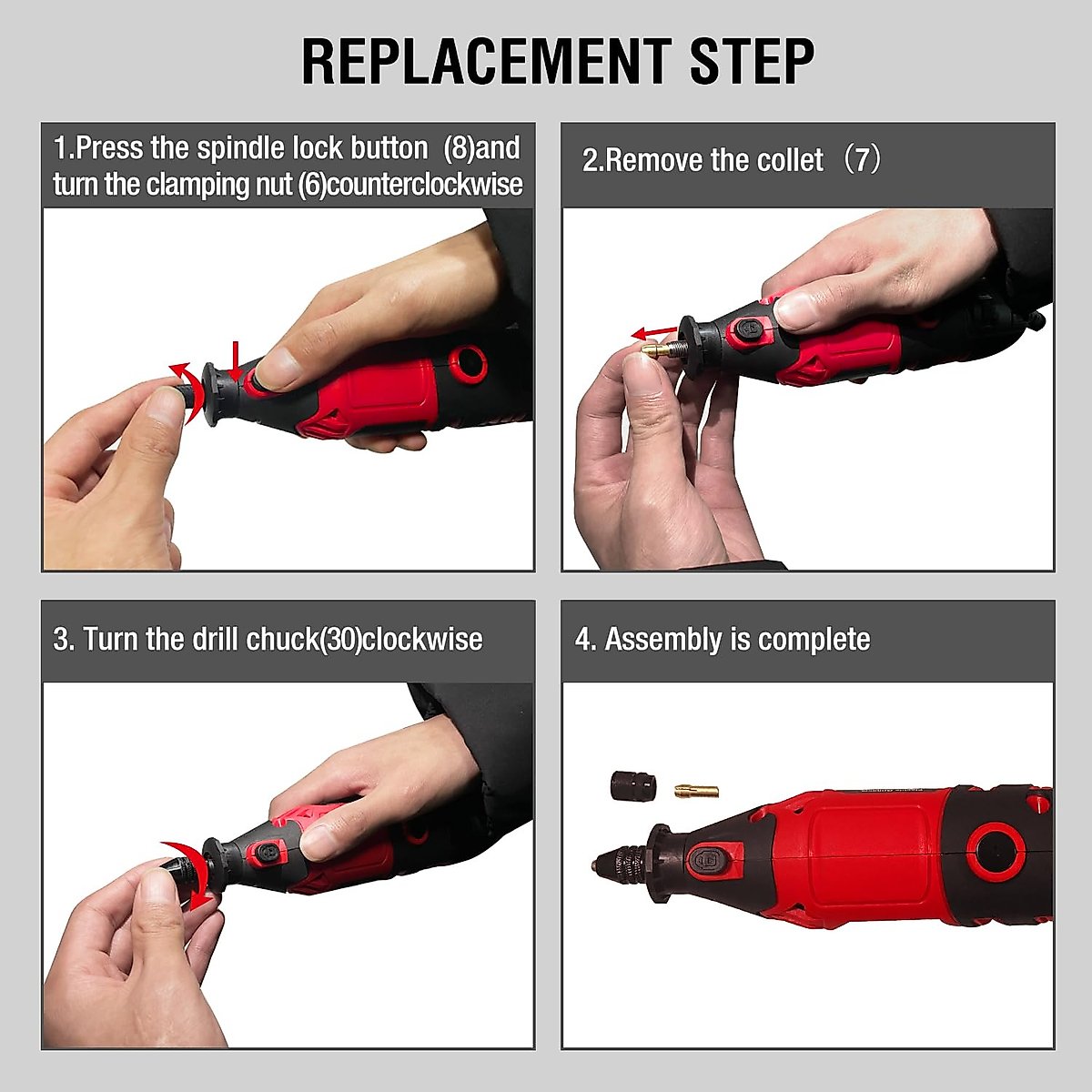 REPLACEMENT STEP

1.Press the spindle lock button (8)and turn the clamping nut (6)counterclockwise

2.Remove the collet (7)

3. Turn the drill chuck(30)clockwise

4. Assembly is complete