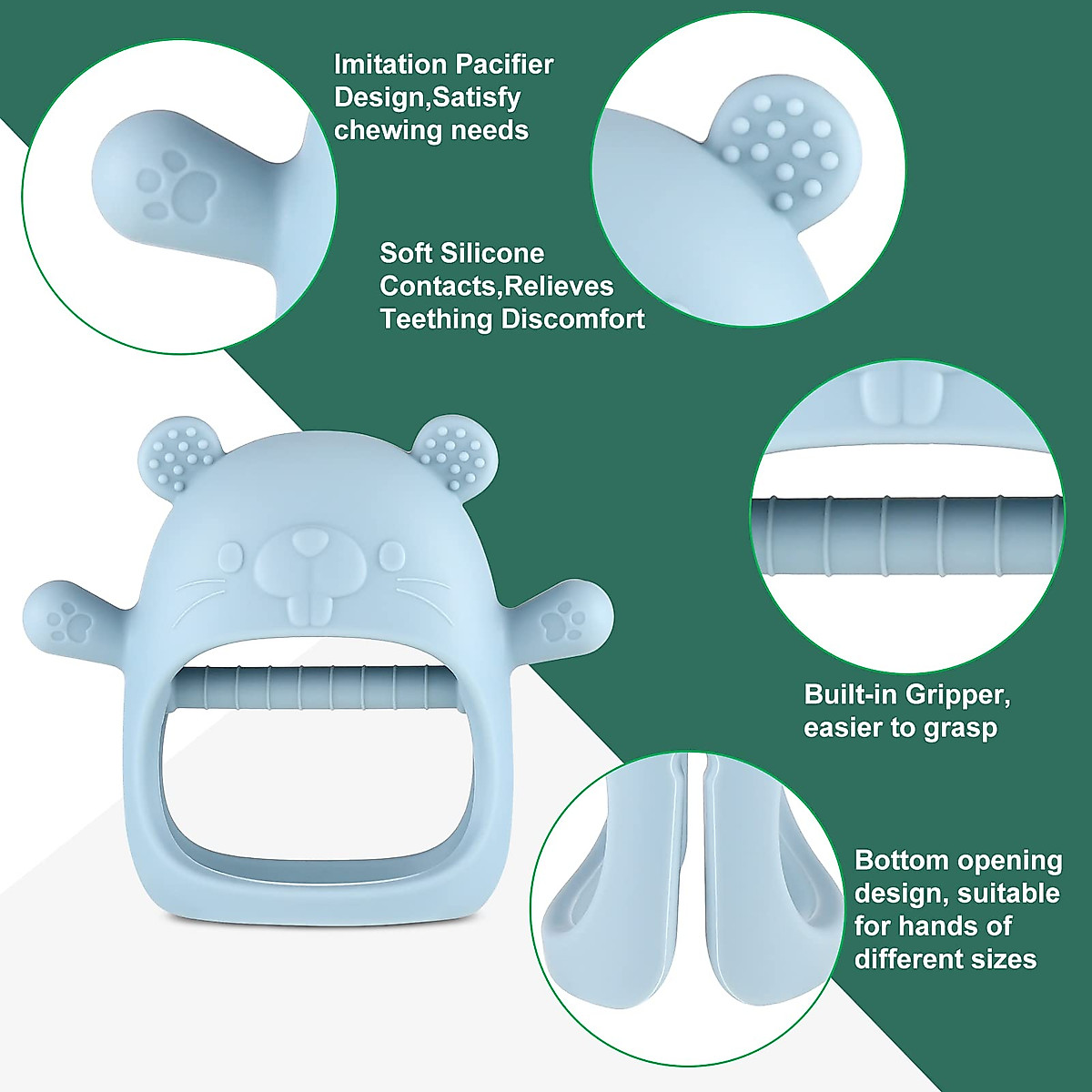 Imitation Pacifier Design,Satisfy chewing needs

Soft Silicone Contacts,Relieves Teething Discomfort

Built-in Gripper, easier to grasp

Bottom opening design, suitable for hands of different sizes