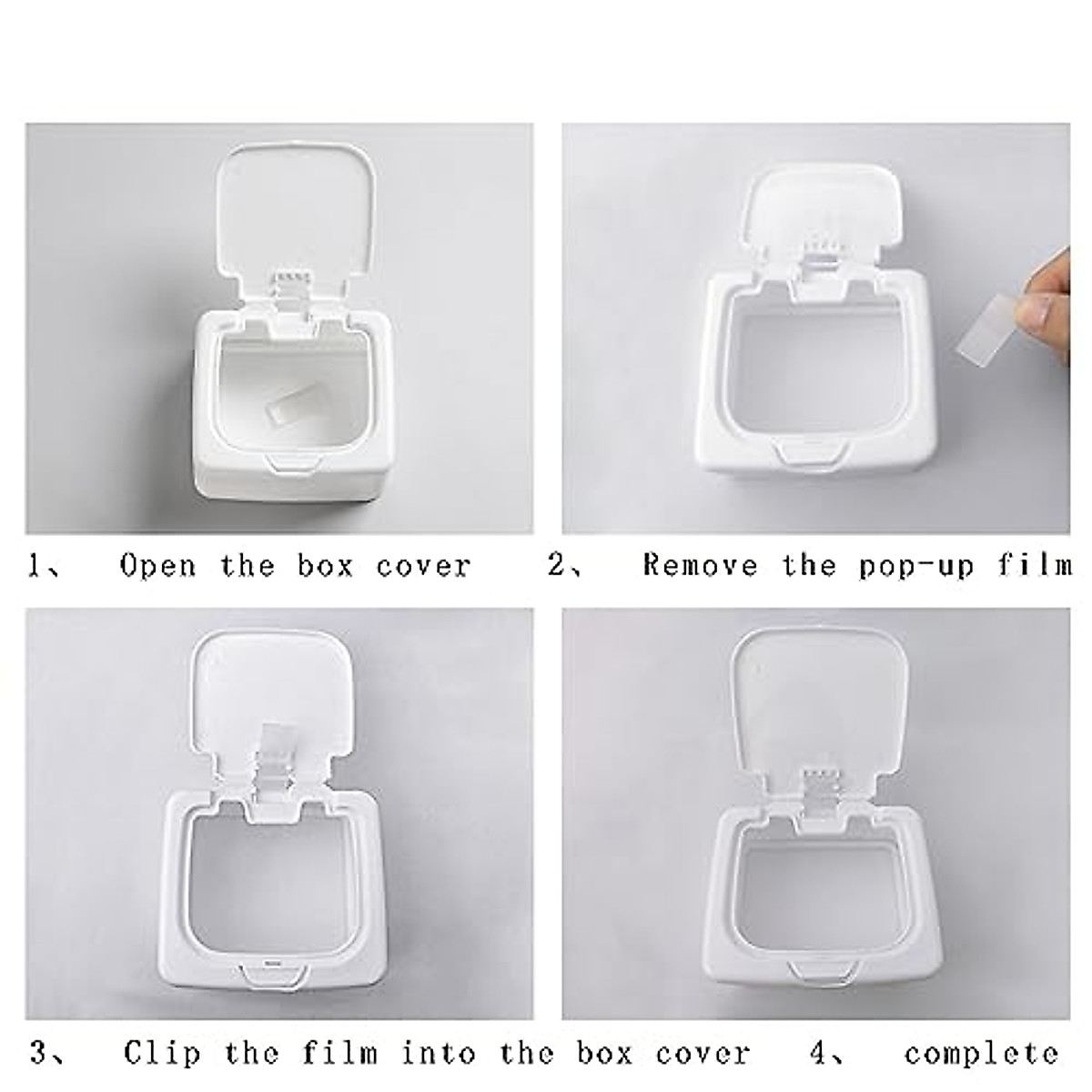 1、 Open the box cover

2、 Remove the pop-up film

3、 Clip the film into the box cover

4、 complete