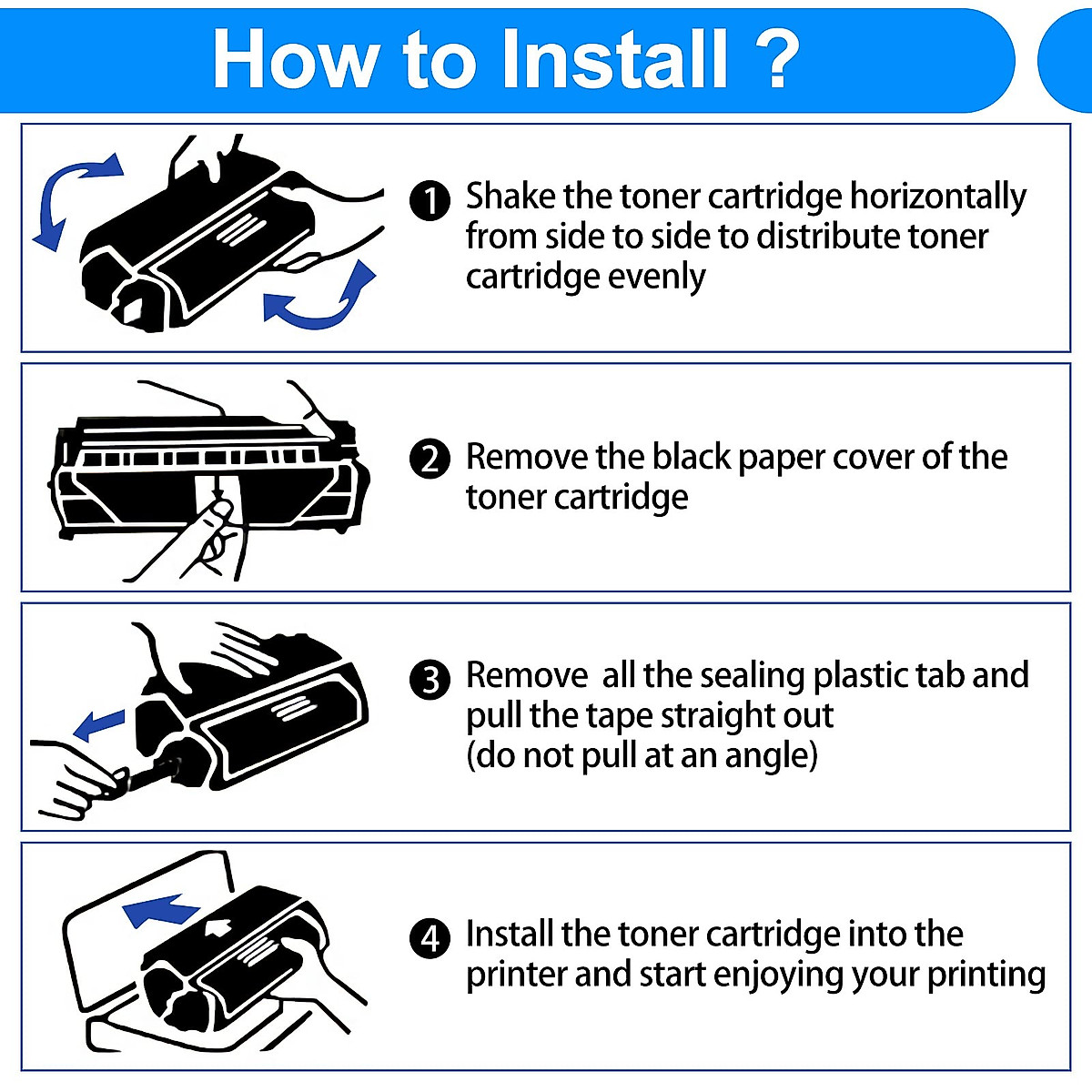 How to Install ?

1 Shake the toner cartridge horizontally from side to side to distribute toner cartridge evenly

2 Remove the black paper cover of the toner cartridge

3 Remove  all the sealing plastic tab and pull the tape straight out (do not pull at an angle)

4 Install the toner cartridge into the printer and start enjoying your printing