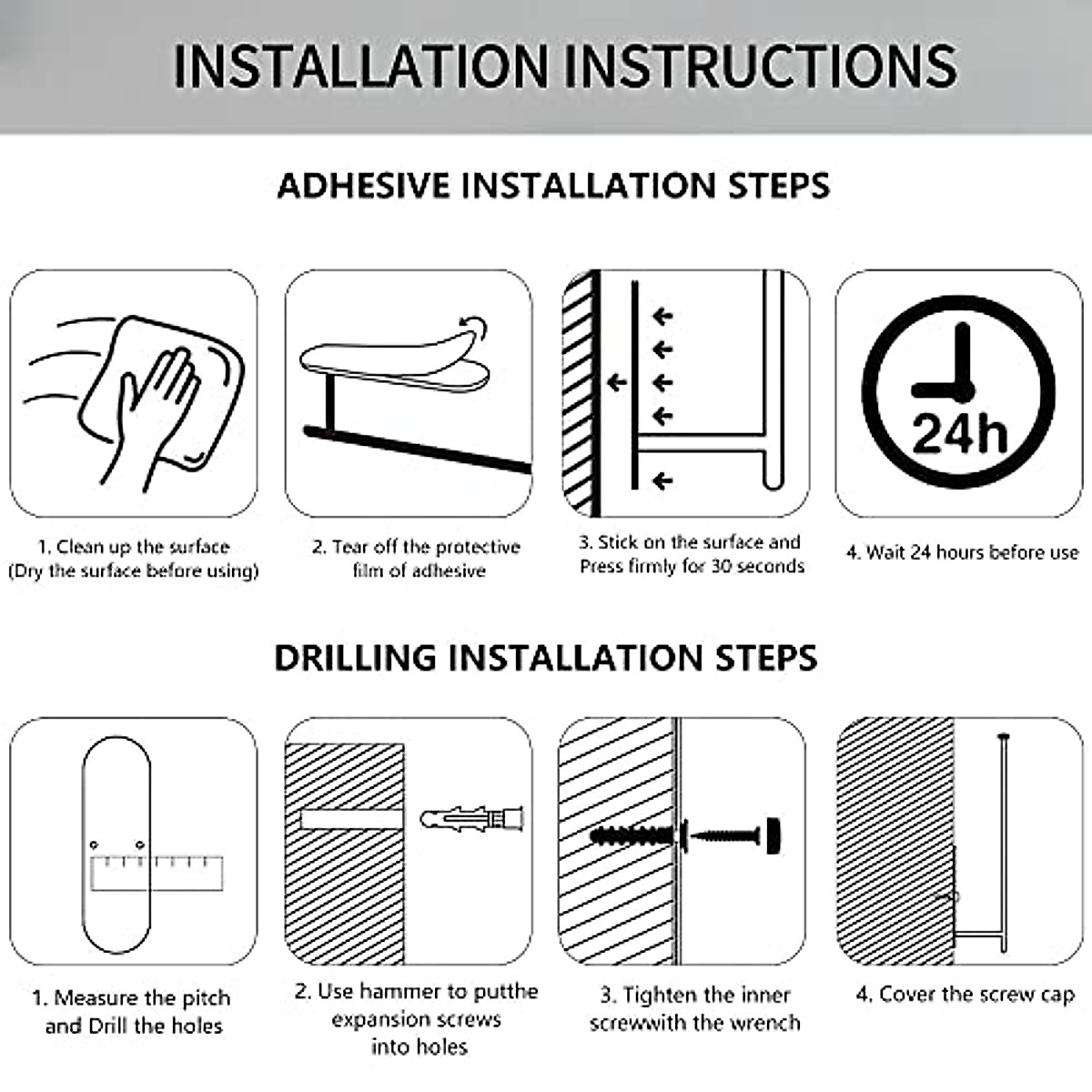 INSTALLATION INSTRUCTIONS

ADHESIVE INSTALLATION STEPS

24h

1. Clean up the surface (Dry the surface before using)

2. Tear off the protective film of adhesive

3. Stick on the surface and Press firmly for 30 seconds

4. Wait 24 hours before use

DRILLING INSTALLATION STEPS

1. Measure the pitch and Drill the holes

2. Use hammer to putthe expansion screws into holes

3. Tighten the inner screwwith the wrench

4. Cover the screw cap