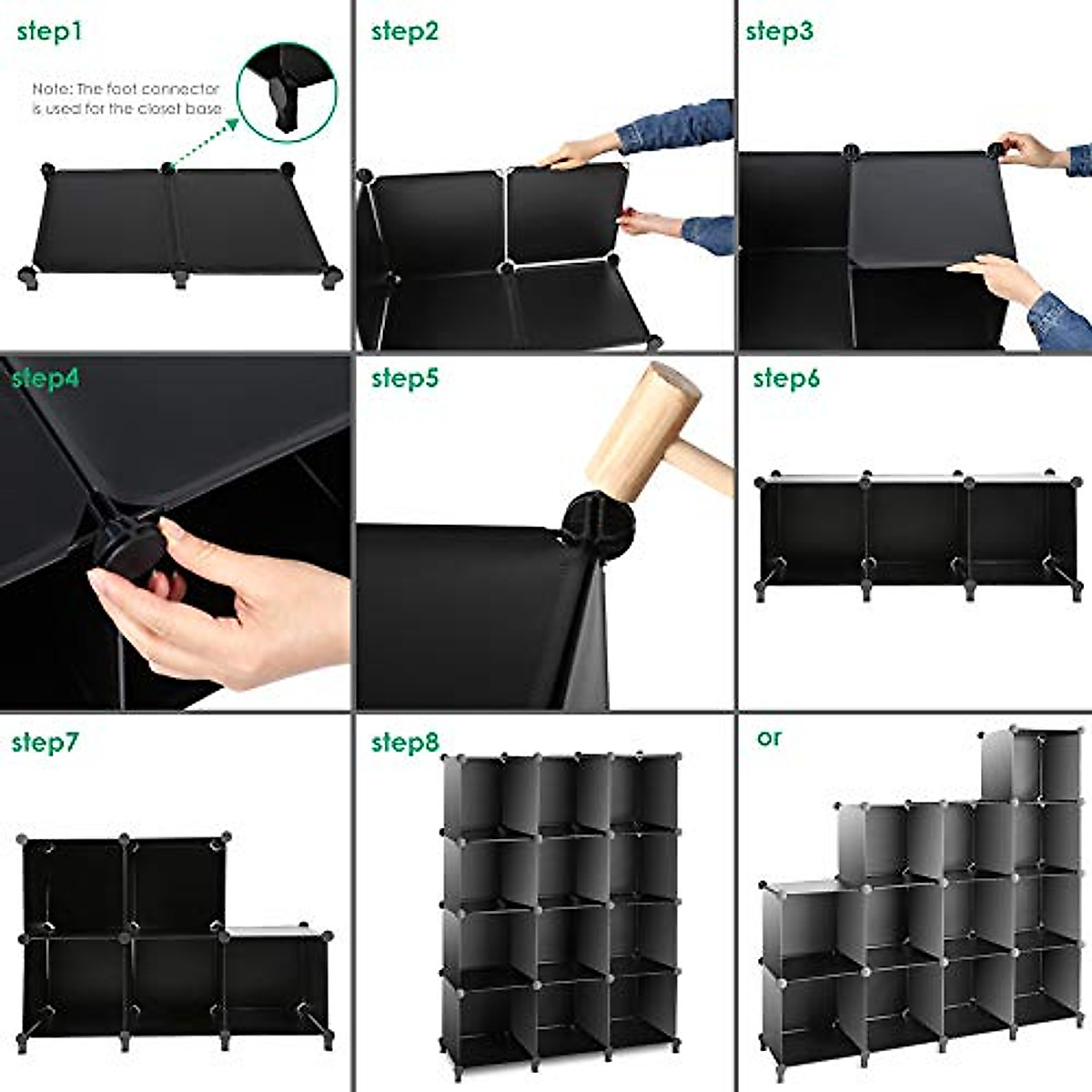 step1

Note: The foot connector is used for the closet base

step2

step3

step4

step5

step6

step7

step8

or