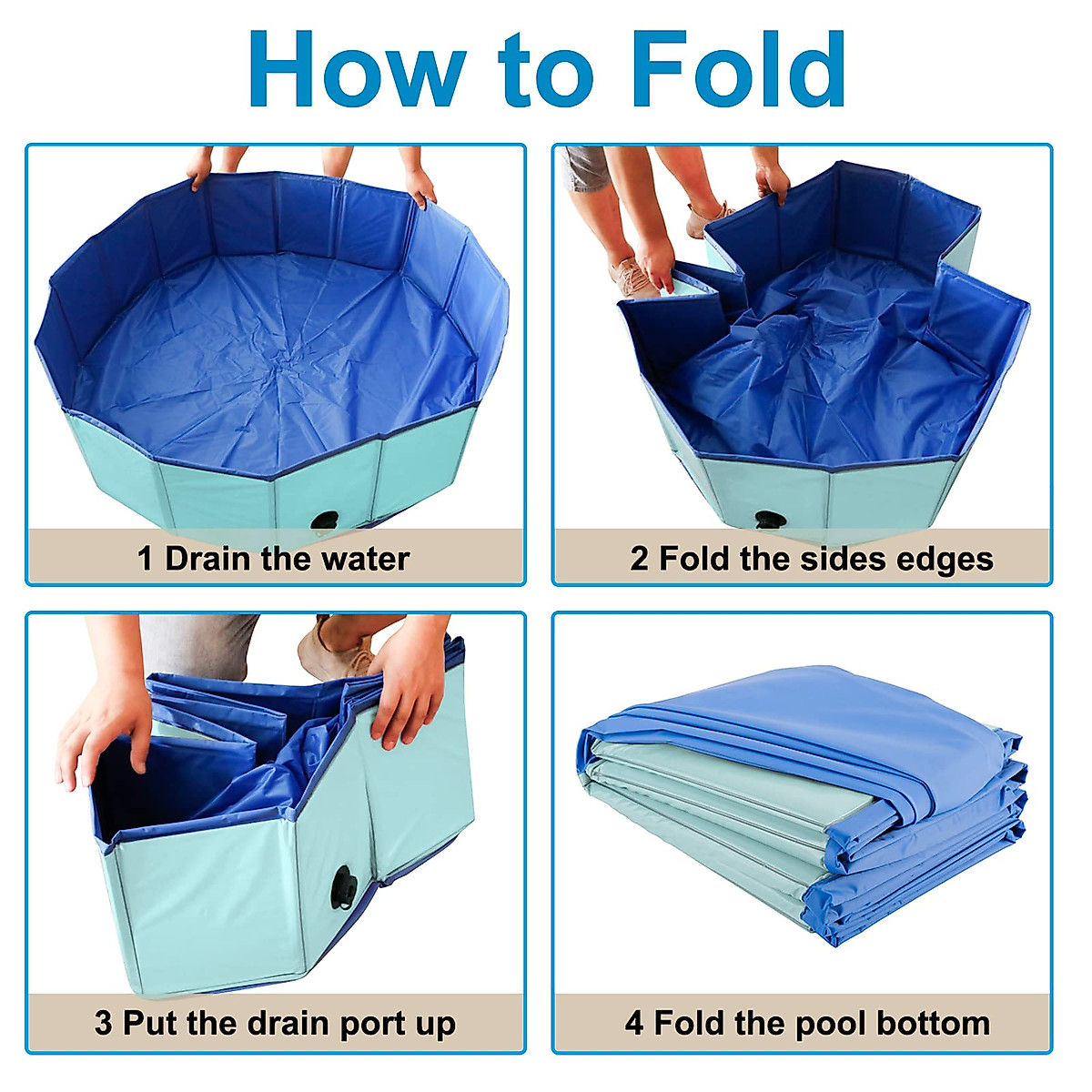 How to Fold

1 Drain the water

2 Fold the sides edges

3 Put the drain port up

4 Fold the pool bottom