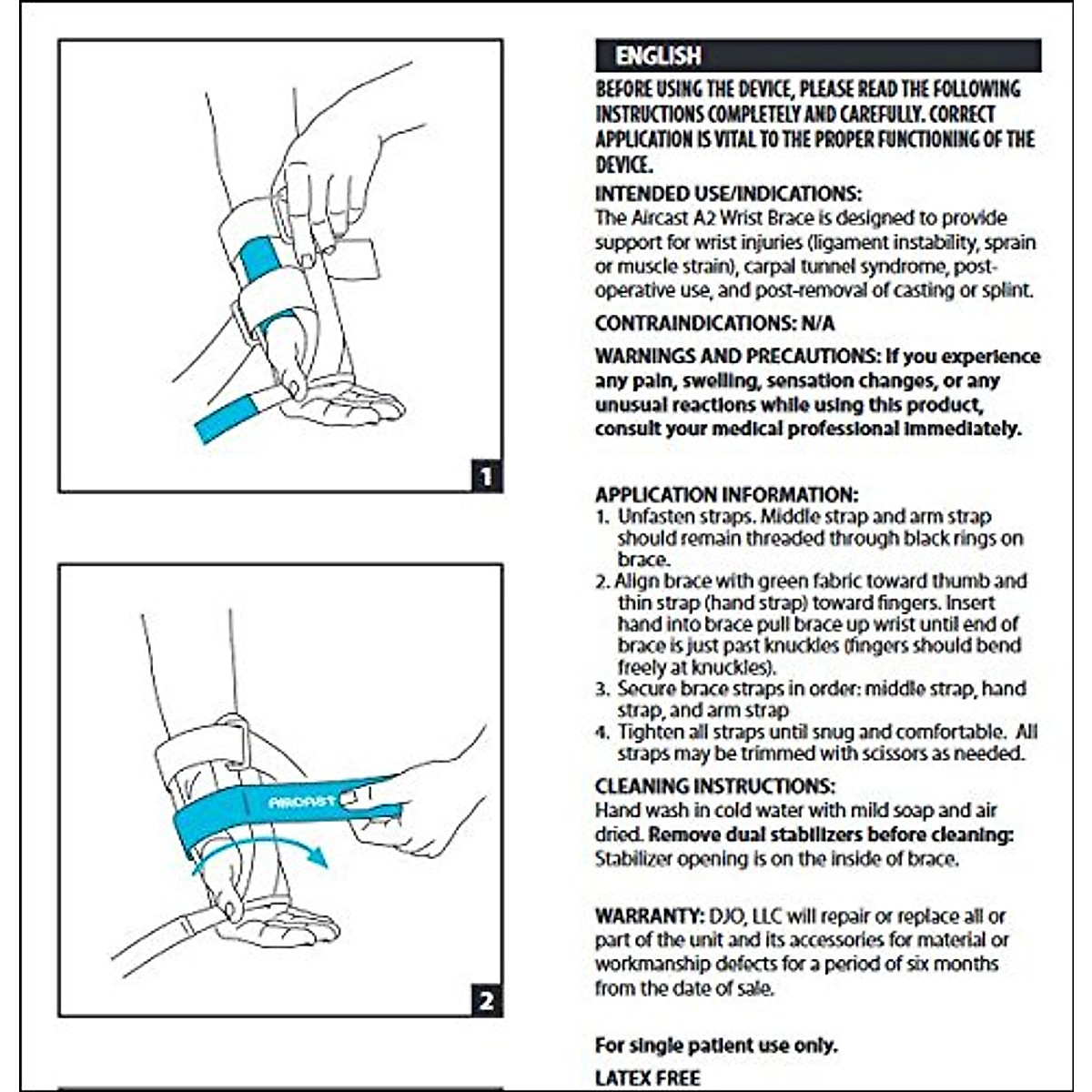 1

AIRCAST

2

ENGLISH

BEFORE USING THE DEVICE, PLEASE READ THE FOLLOWING INSTRUCTIONS COMPLETELY AND CAREFULLY. CORRECT APPLICATION IS VITAL TO THE PROPER FUNCTIONING OF THE DEVICE.

INTENDED USE/INDICATIONS:
The Aircast A2 Wrist Brace is designed to provide support for wrist injuries (ligament instability, sprain or muscle strain), carpal tunnel syndrome, post-operative use, and post-removal of casting or splint.

CONTRAINDICATIONS: N/A

WARNINGS AND PRECAUTIONS: If you experience any pain, swelling, sensation changes, or any unusual reactions while using this product, consult your medical professional immediately.

APPLICATION INFORMATION:
1. Unfasten straps. Middle strap and arm strap should remain threaded through black rings on brace.
2. Align brace with green fabric toward thumb and thin strap (hand strap) toward fingers. Insert hand into brace pull brace up wrist until end of brace is just past knuckles (fingers should bend freely at knuckles).
3. Secure brace straps in order: middle strap, hand strap, and arm strap
4. Tighten all straps until snug and comfortable. All straps may be trimmed with scissors as needed.

CLEANING INSTRUCTIONS:
Hand wash in cold water with mild soap and air dried. Remove dual stabilizers before cleaning: Stabilizer opening is on the inside of brace.

WARRANTY: DJO, LLC will repair or replace all or part of the unit and its accessories for material or workmanship defects for a period of six months from the date of sale.

For single patient use only.
LATEX FREE