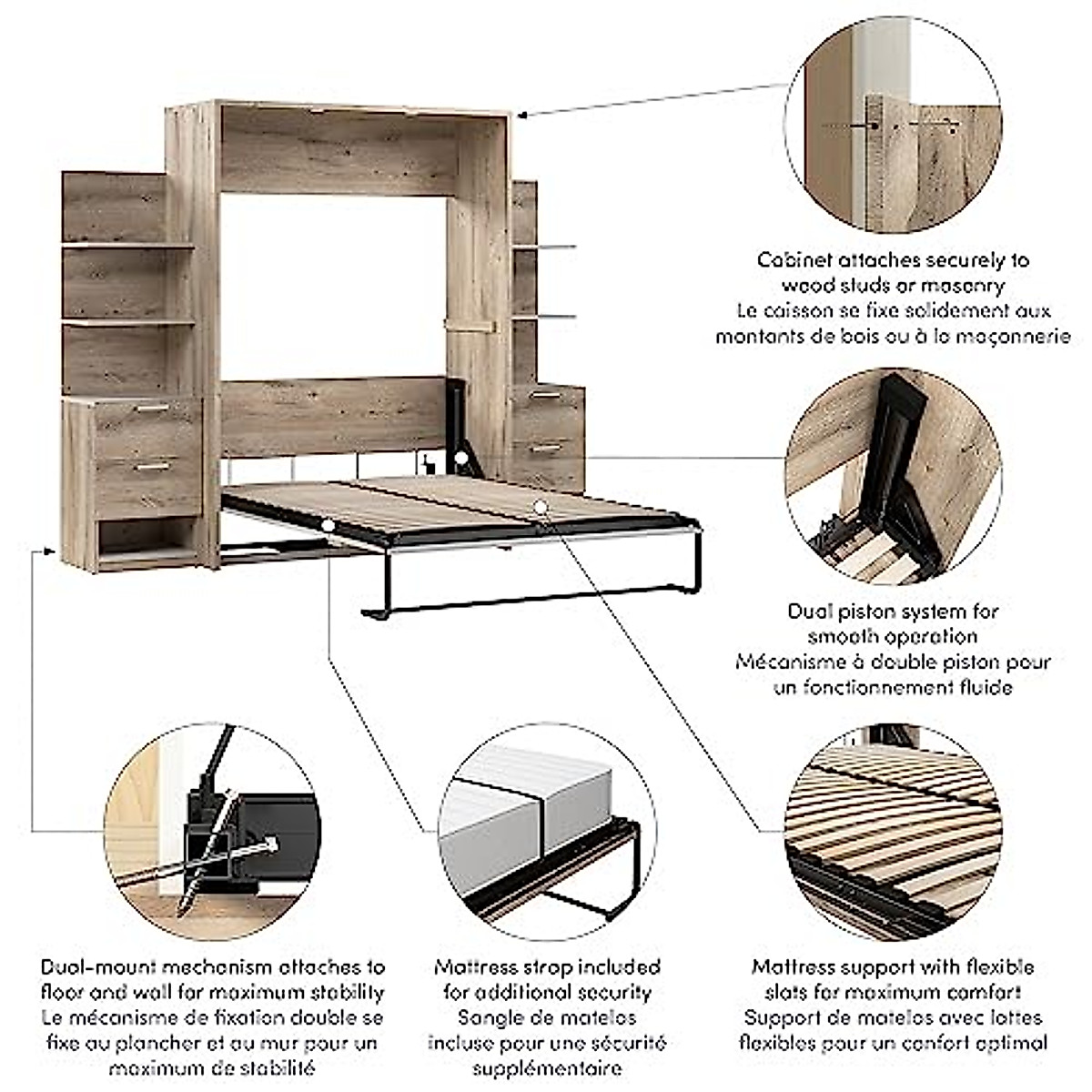 Cabinet attaches securely to wood studs or masonry
Le caisson se fixe solidement aux montants de bois ou à la maçonnerie

Dual piston system for smooth operation
Mécanisme à double piston pour un fonctionnement fluide

Dual-mount mechanism attaches to floor and wall for maximum stability
Le mécanisme de fixation double se fixe au plancher et au mur pour un maximum de stabilité

Mattress strap included for additional security
Sangle de matelas incluse pour une sécurité supplémentaire

Mattress support with flexible slats for maximum comfort
Support de matelas avec lattes flexibles pour un confort optimal