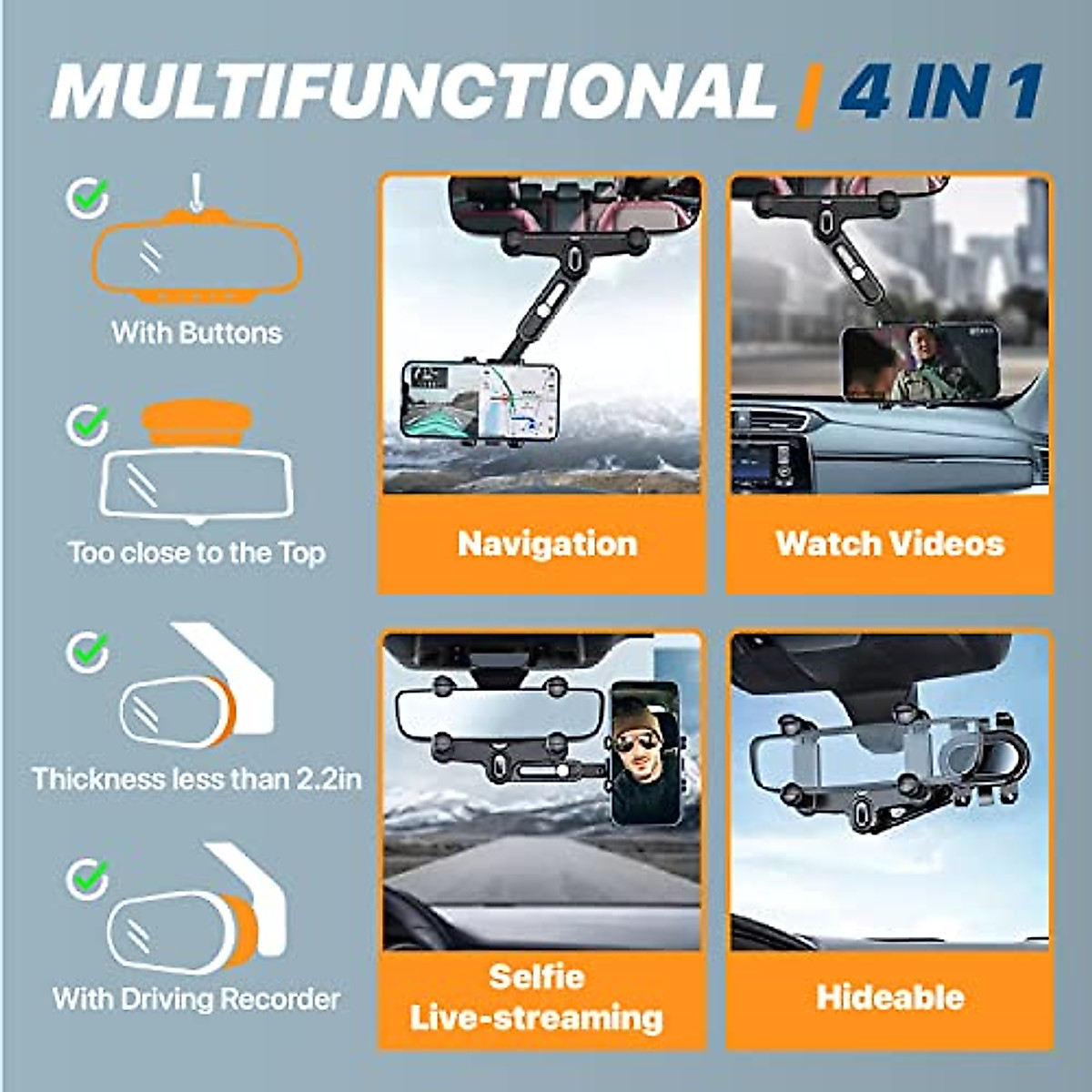 MULTIFUNCTIONAL | 4 IN 1

With Buttons

Too close to the Top

Thickness less than 2.2in

With Driving Recorder

Navigation

Watch Videos

Selfie Live-streaming

Hideable