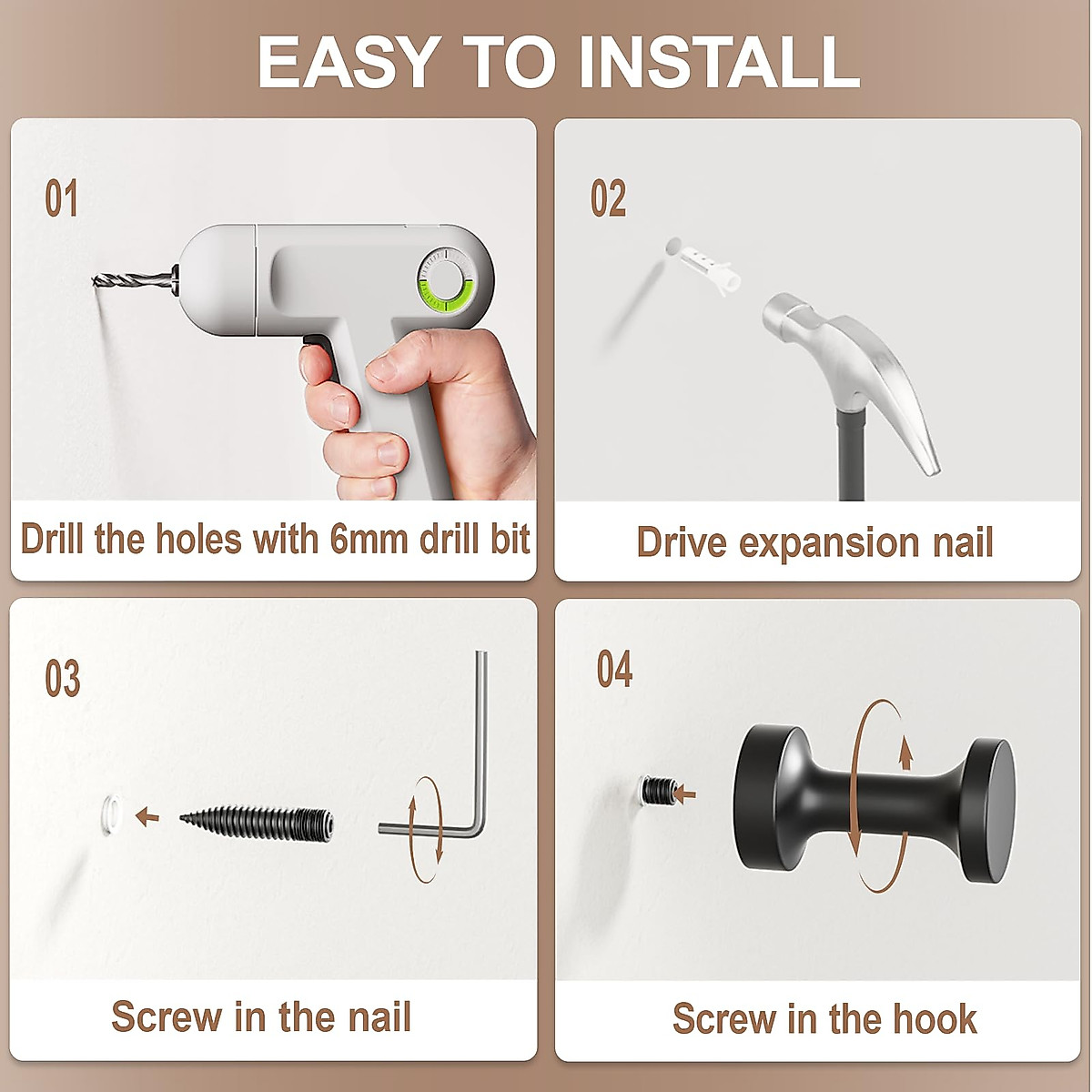 EASY TO INSTALL

01

Drill the holes with 6mm drill bit

02

Drive expansion nail

03

Screw in the nail

04

Screw in the hook