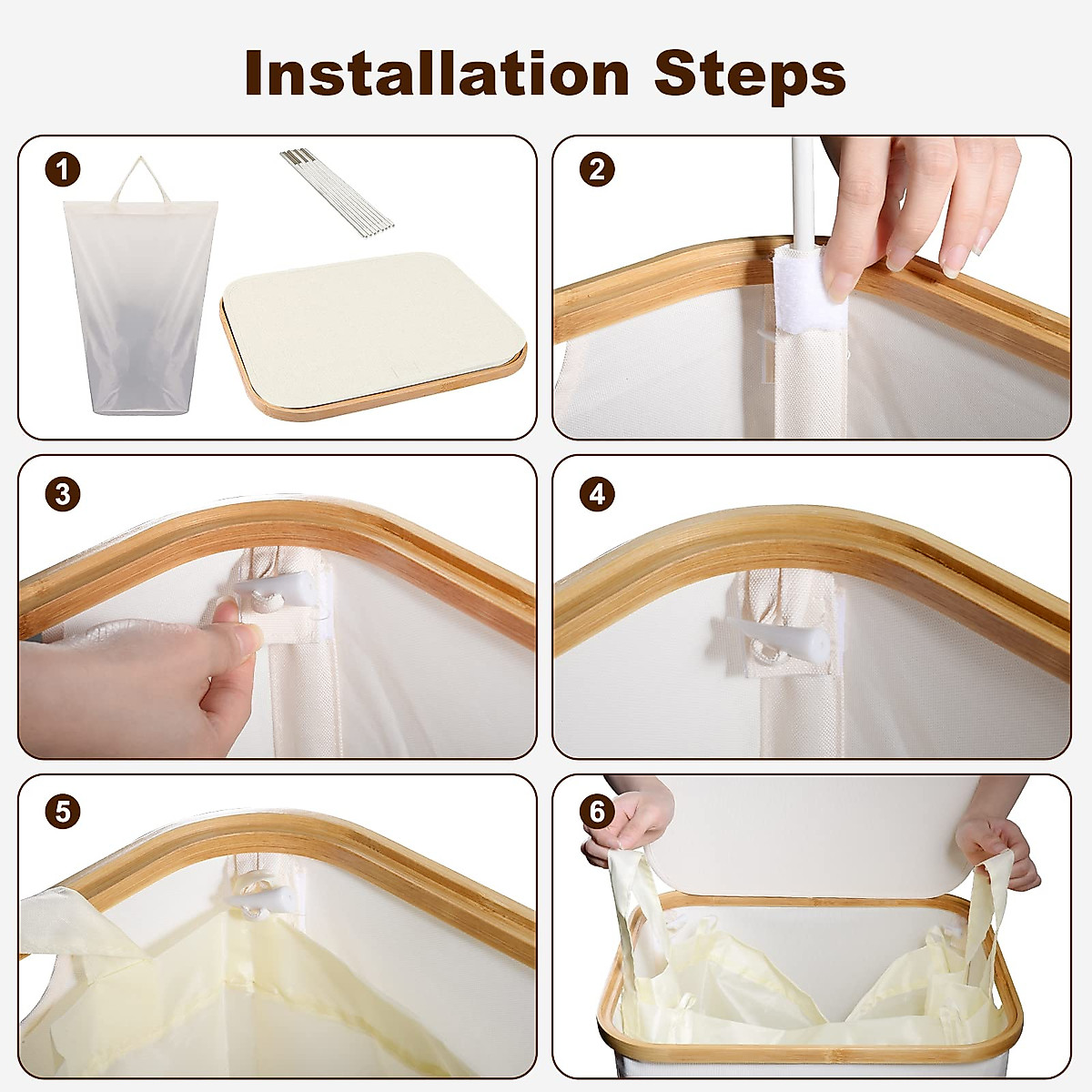 Installation Steps

1

2

3

4

5

6