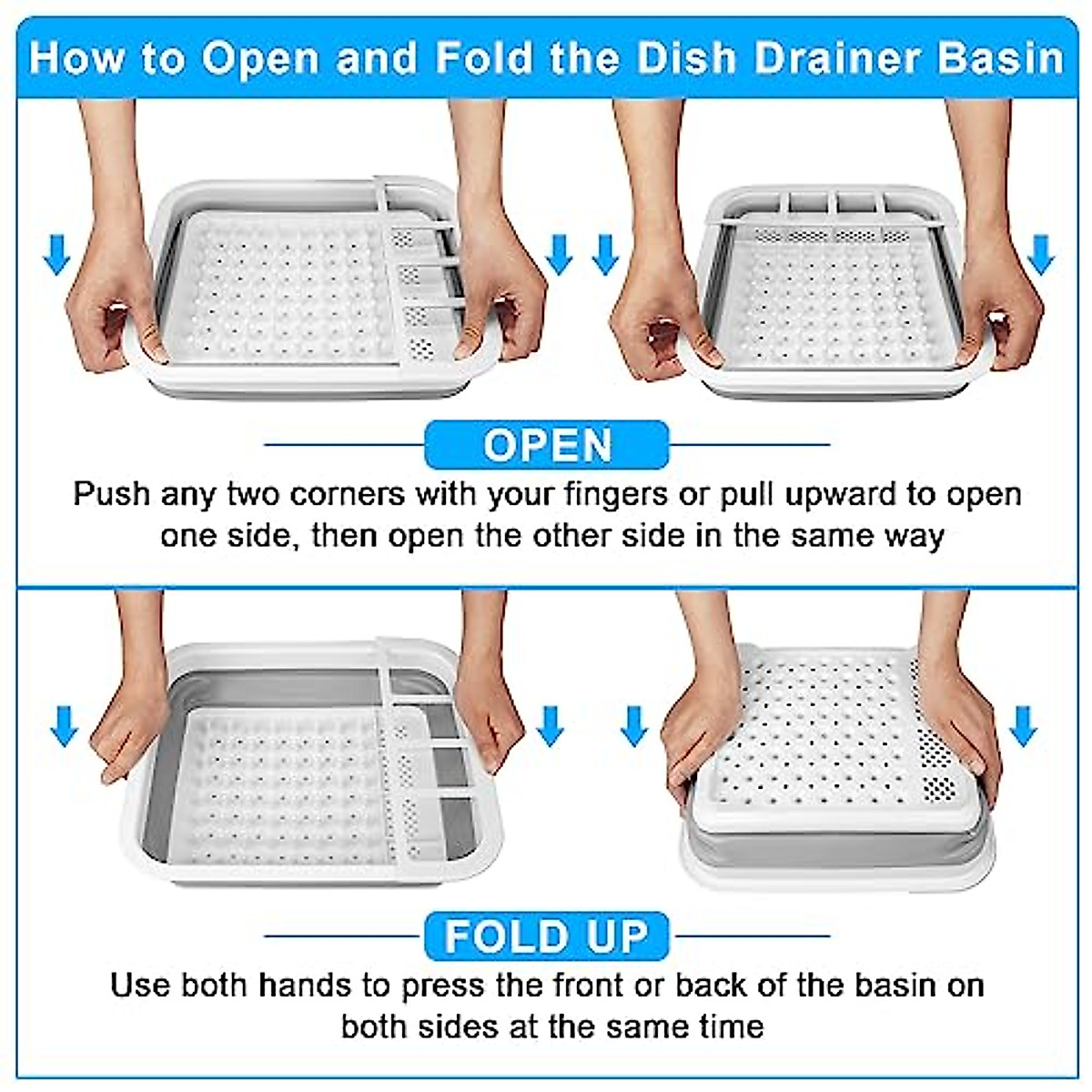 How to Open and Fold the Dish Drainer Basin

OPEN

Push any two corners with your fingers or pull upward to open one side, then open the other side in the same way

FOLD UP

Use both hands to press the front or back of the basin on both sides at the same time