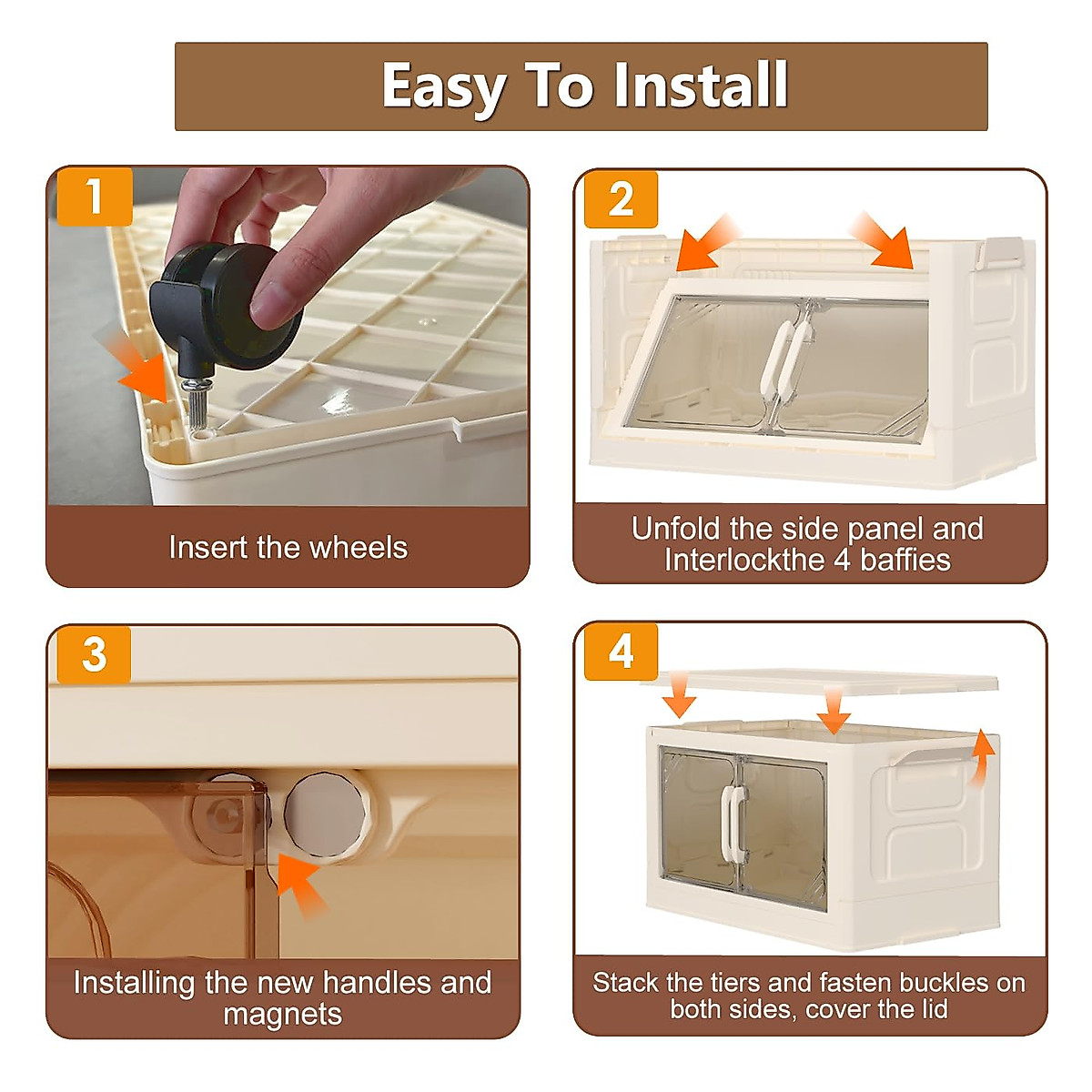 Easy To Install

1

Insert the wheels

2

Unfold the side panel and Interlockthe 4 baffies

3

Installing the new handles and magnets

4

Stack the tiers and fasten buckles on both sides, cover the lid