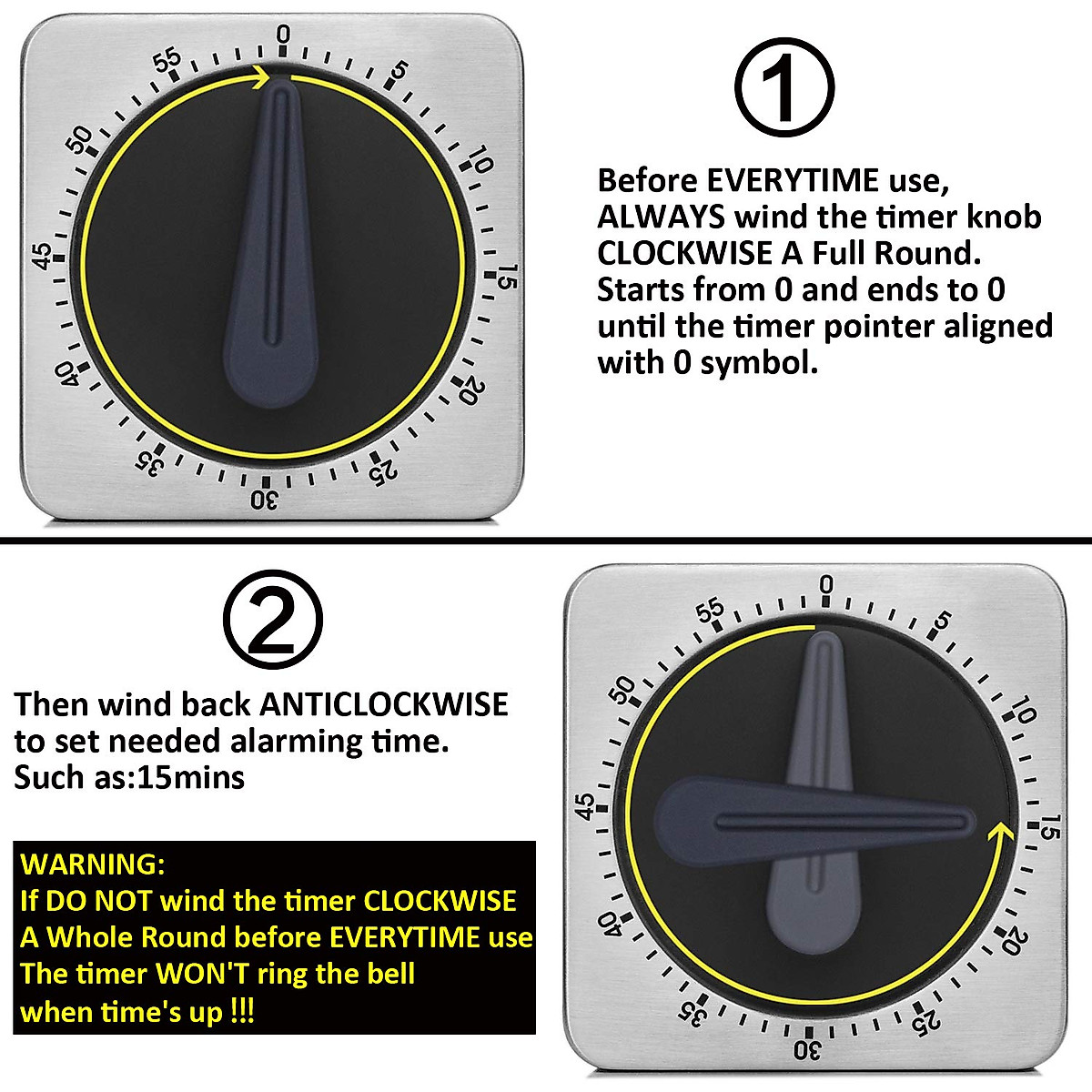 0
5
10
15
20
25
30
35
40
45
50
55

①

Before EVERYTIME use, ALWAYS wind the timer knob CLOCKWISE A Full Round. Starts from 0 and ends to 0 until the timer pointer aligned with 0 symbol.

②

Then wind back ANTICLOCKWISE to set needed alarming time. Such as:15mins

WARNING:
If DO NOT wind the timer CLOCKWISE A Whole Round before EVERYTIME use The timer WON'T ring the bell when time's up !!!

0
5
10
15
20
25
30
35
40
45
50
55