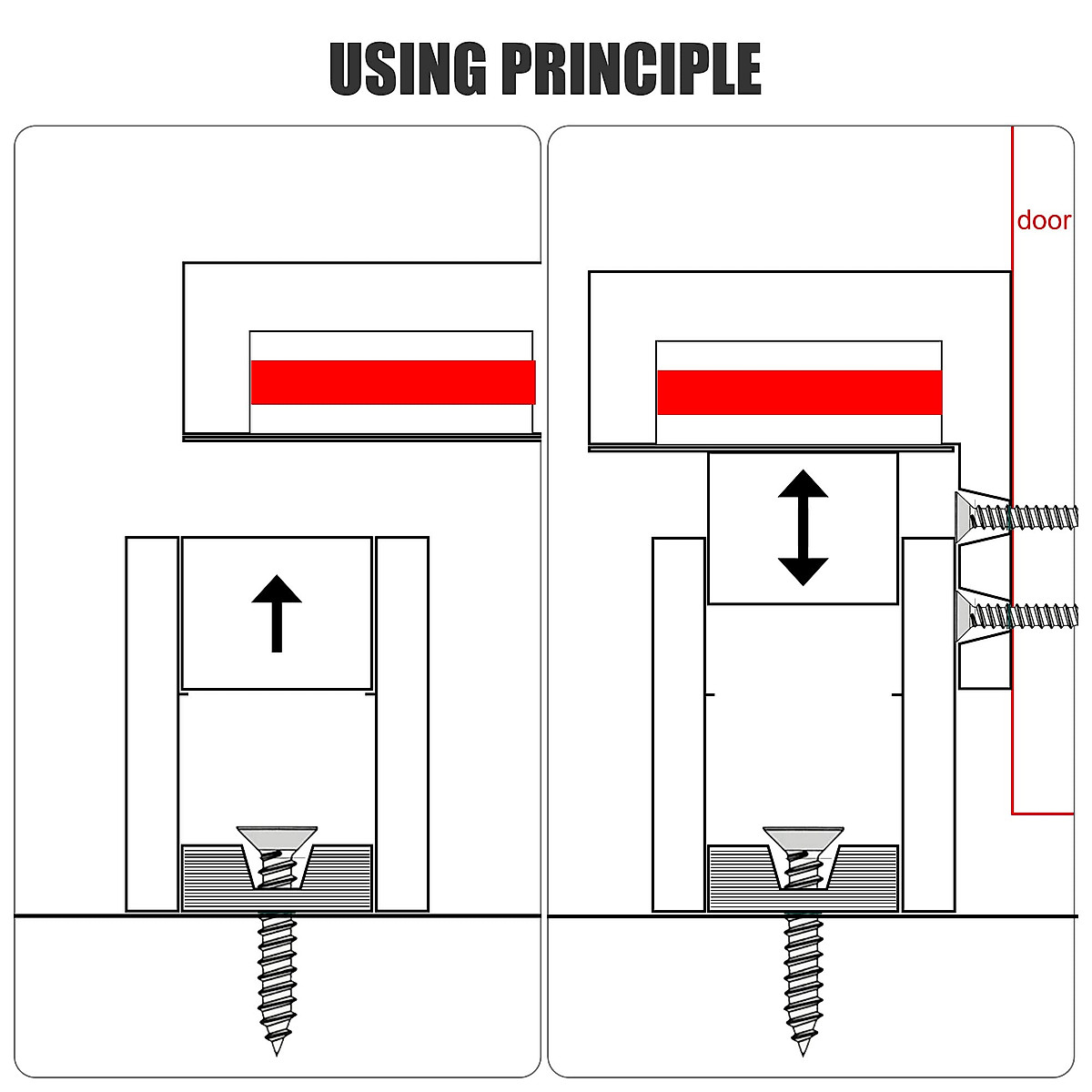 USING PRINCIPLE

door