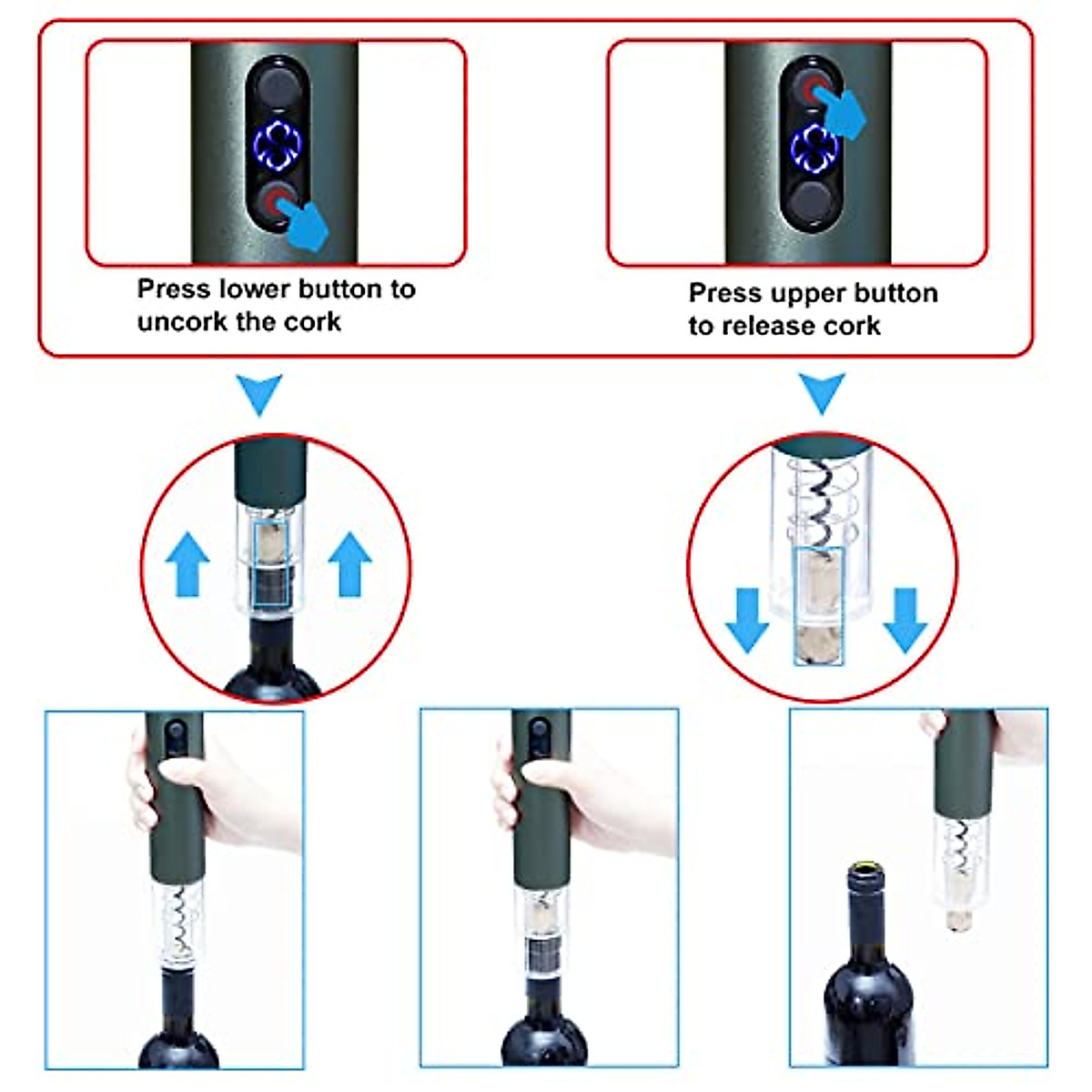 Press lower button to uncork the cork

Press upper button to release cork