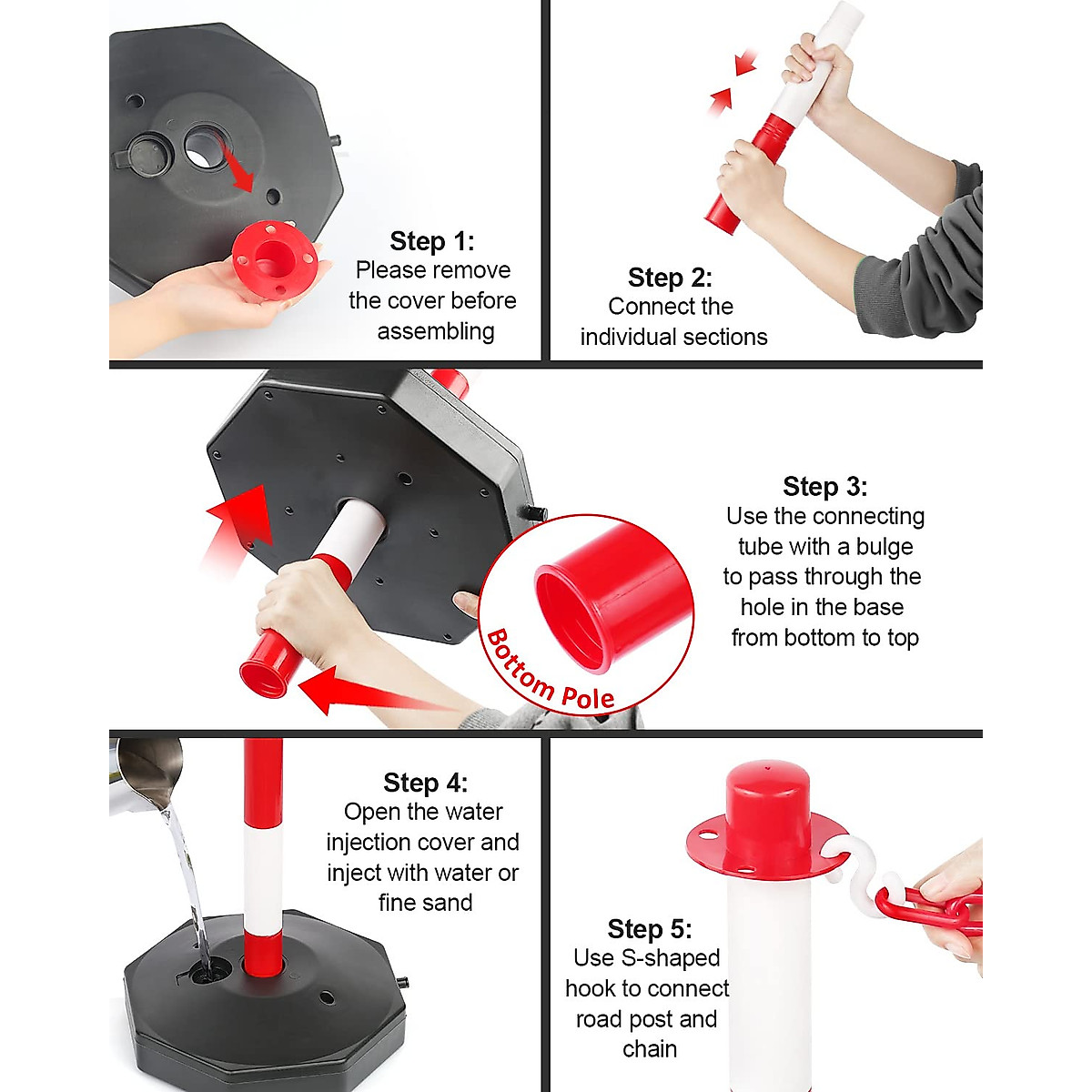 Step 1:
Please remove the cover before assembling

Step 2:
Connect the individual sections

Step 3:
Use the connecting tube with a bulge to pass through the hole in the base from bottom to top

Bottom Pole

Step 4:
Open the water injection cover and inject with water or fine sand

Step 5:
Use S-shaped hook to connect road post and chain