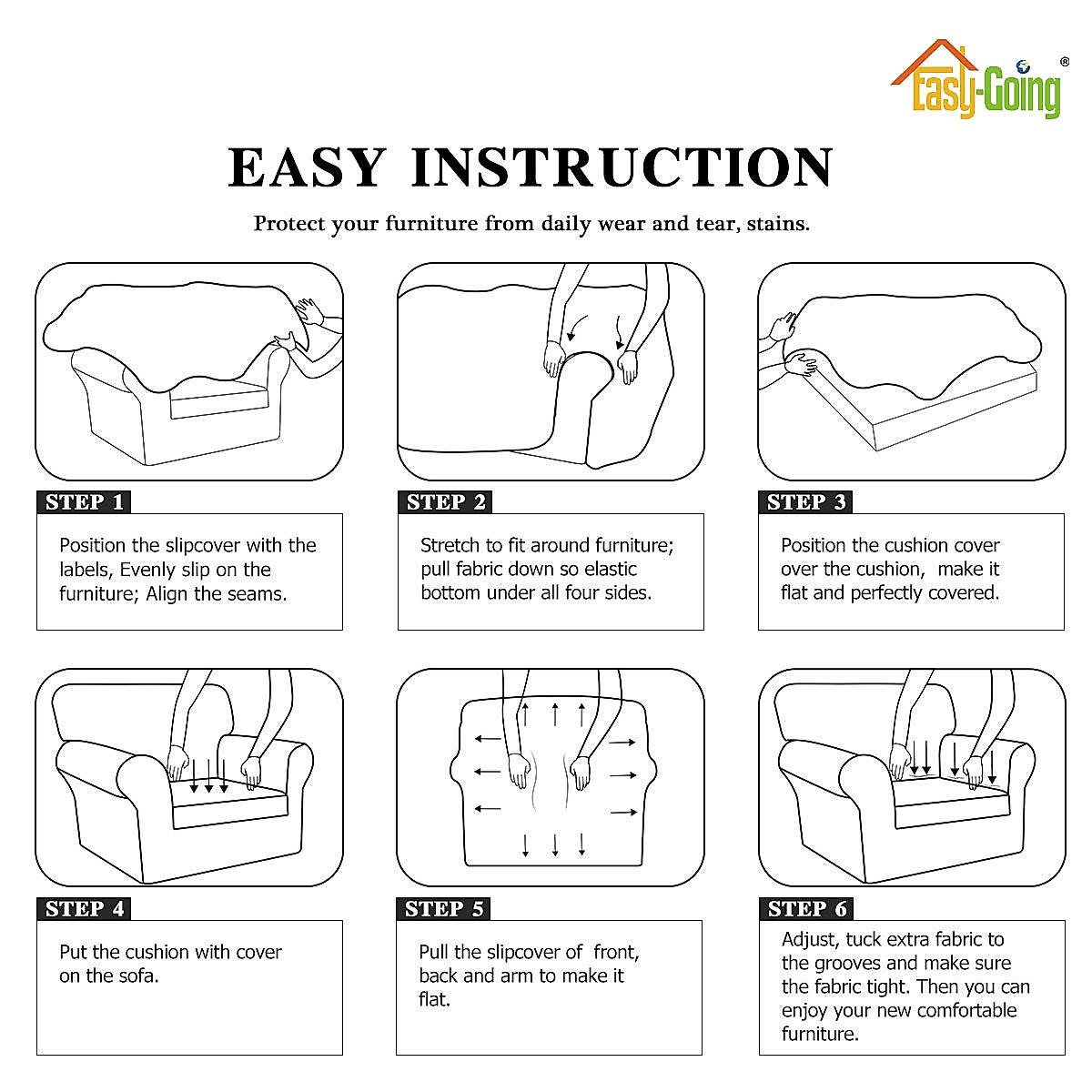 Easy-Going®

EASY INSTRUCTION

Protect your furniture from daily wear and tear, stains.

STEP 1

Position the slipcover with the labels, Evenly slip on the furniture; Align the seams.

STEP 2

Stretch to fit around furniture; pull fabric down so elastic bottom under all four sides.

STEP 3

Position the cushion cover over the cushion, make it flat and perfectly covered.

STEP 4

Put the cushion with cover on the sofa.

STEP 5

Pull the slipcover of front, back and arm to make it flat.

STEP 6

Adjust, tuck extra fabric to the grooves and make sure the fabric tight. Then you can enjoy your new comfortable furniture.