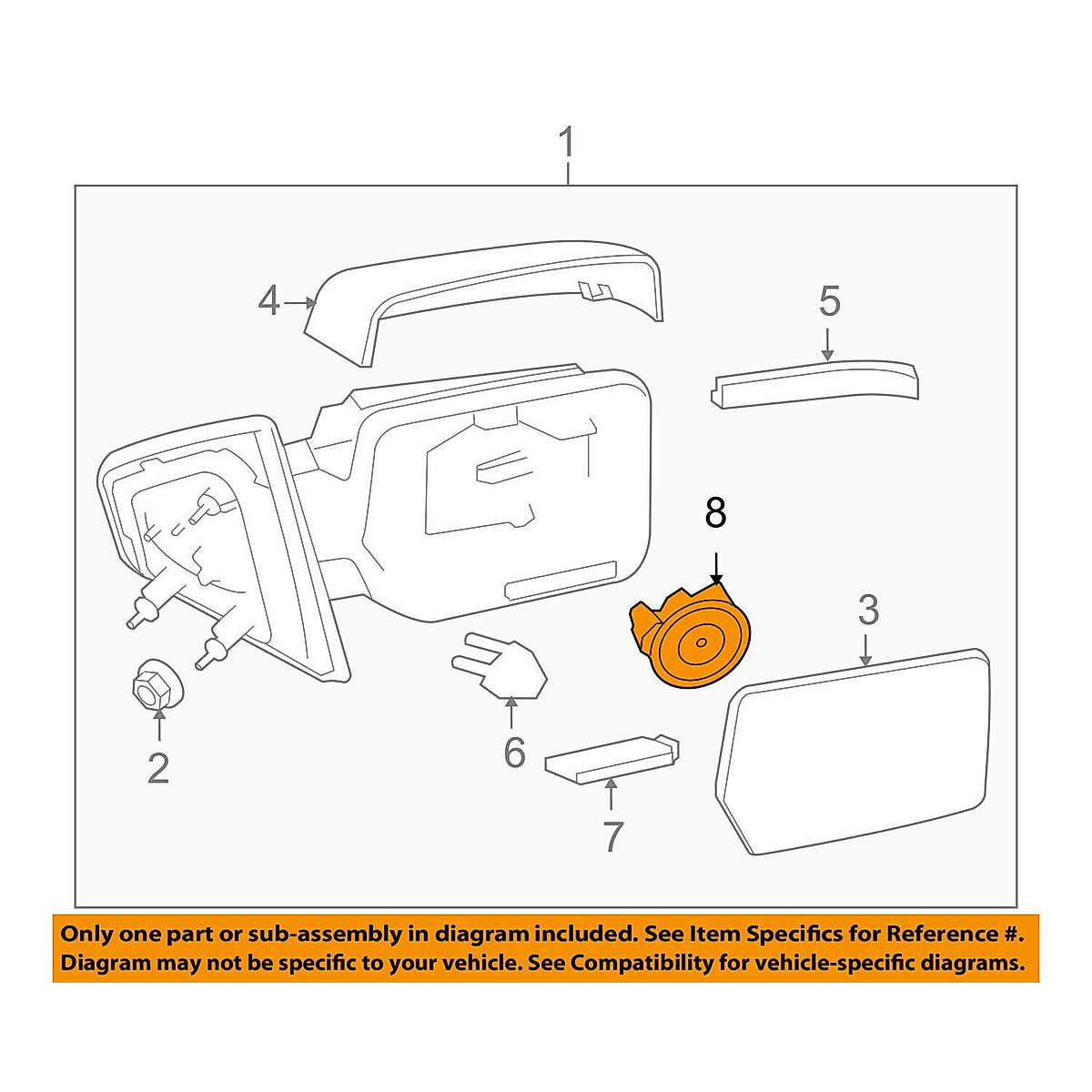 1
4
5
8
3
2
6
7

Only one part or sub-assembly in diagram included. See Item Specifics for Reference #. Diagram may not be specific to your vehicle. See Compatibility for vehicle-specific diagrams.