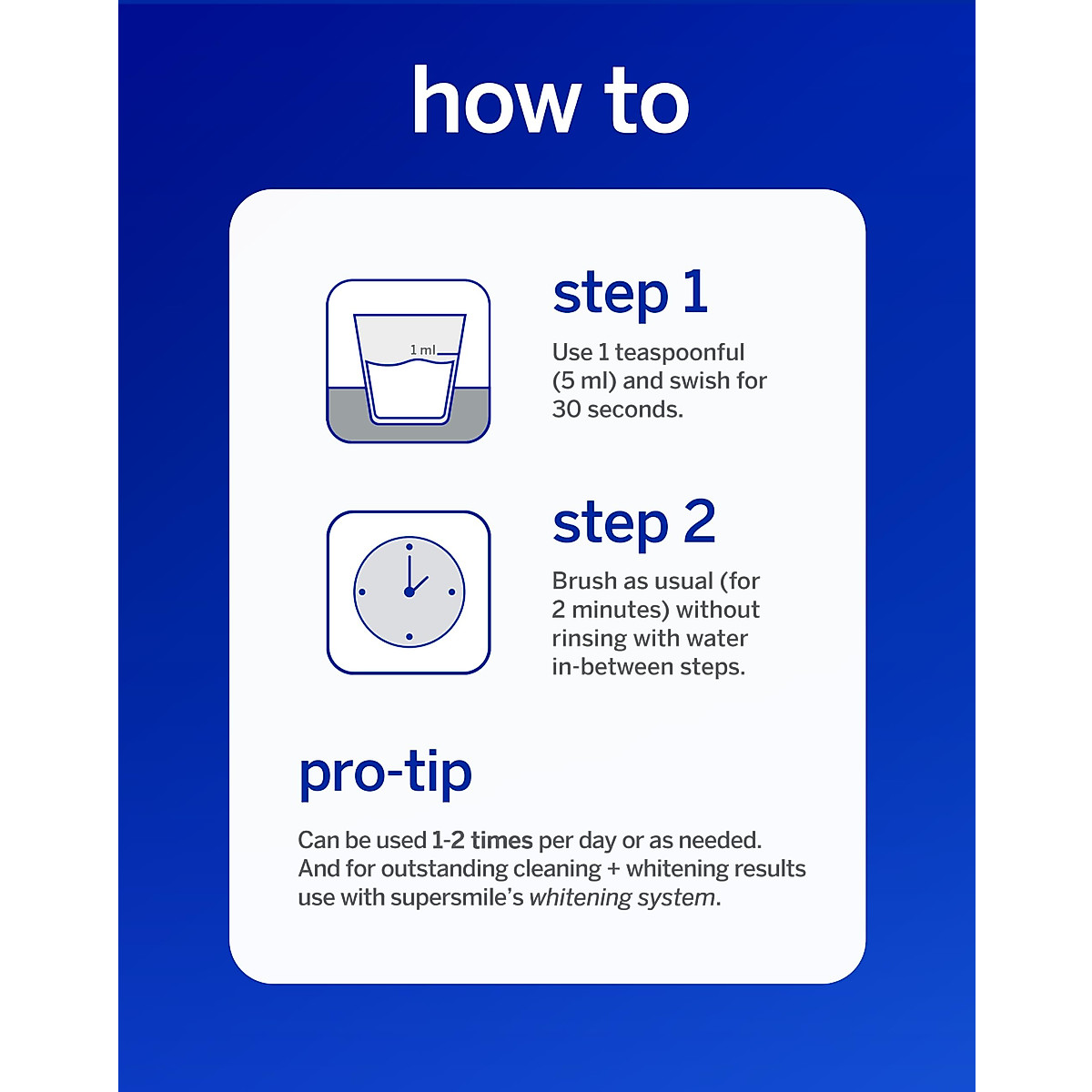 how to

1 ml

step 1

Use 1 teaspoonful (5 ml) and swish for 30 seconds.

step 2

Brush as usual (for 2 minutes) without rinsing with water in-between steps.

pro-tip

Can be used 1-2 times per day or as needed. And for outstanding cleaning + whitening results use with supersmile's whitening system.