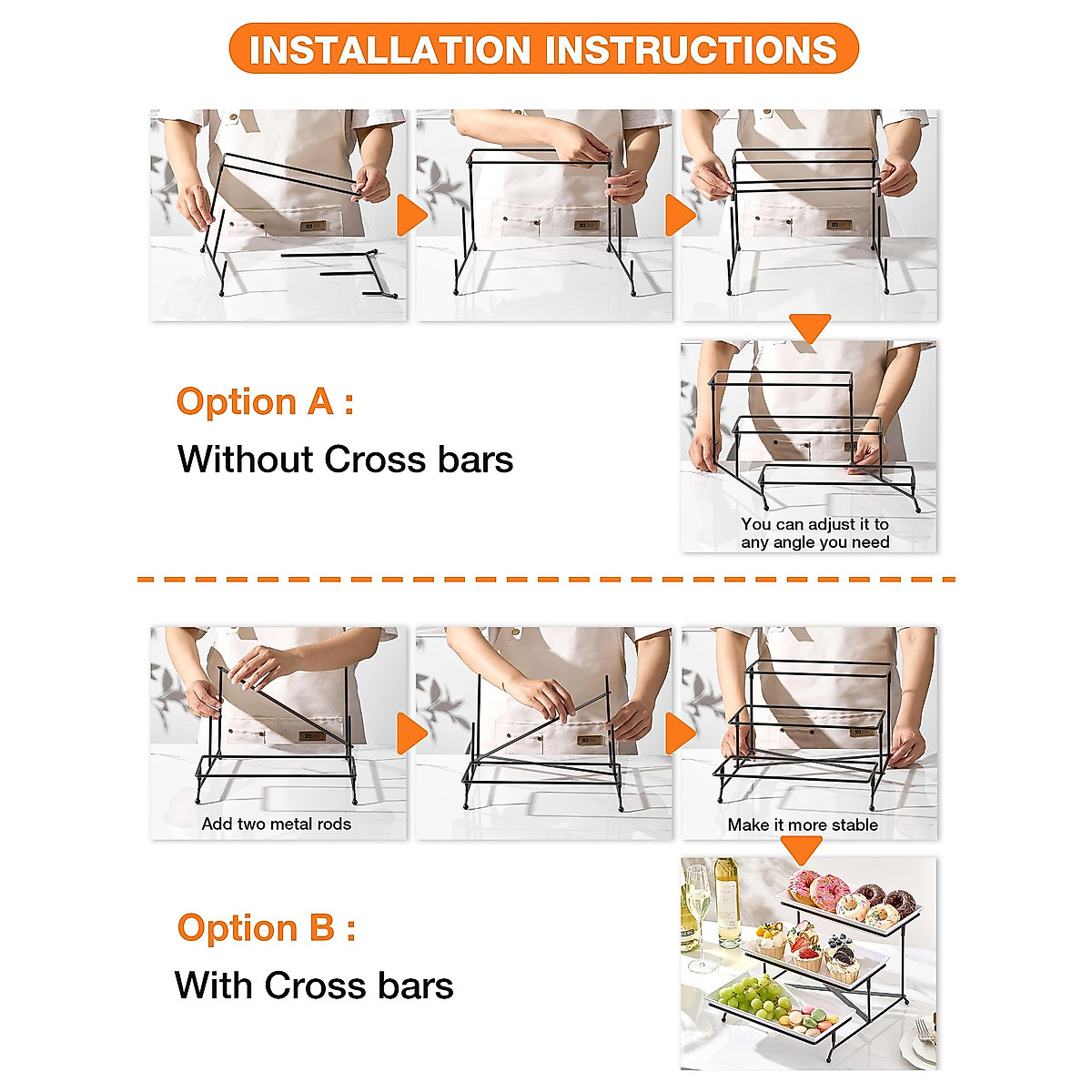 INSTALLATION INSTRUCTIONS

Option A :

Without Cross bars

You can adjust it to any angle you need

Add two metal rods

Make it more stable

Option B :

With Cross bars