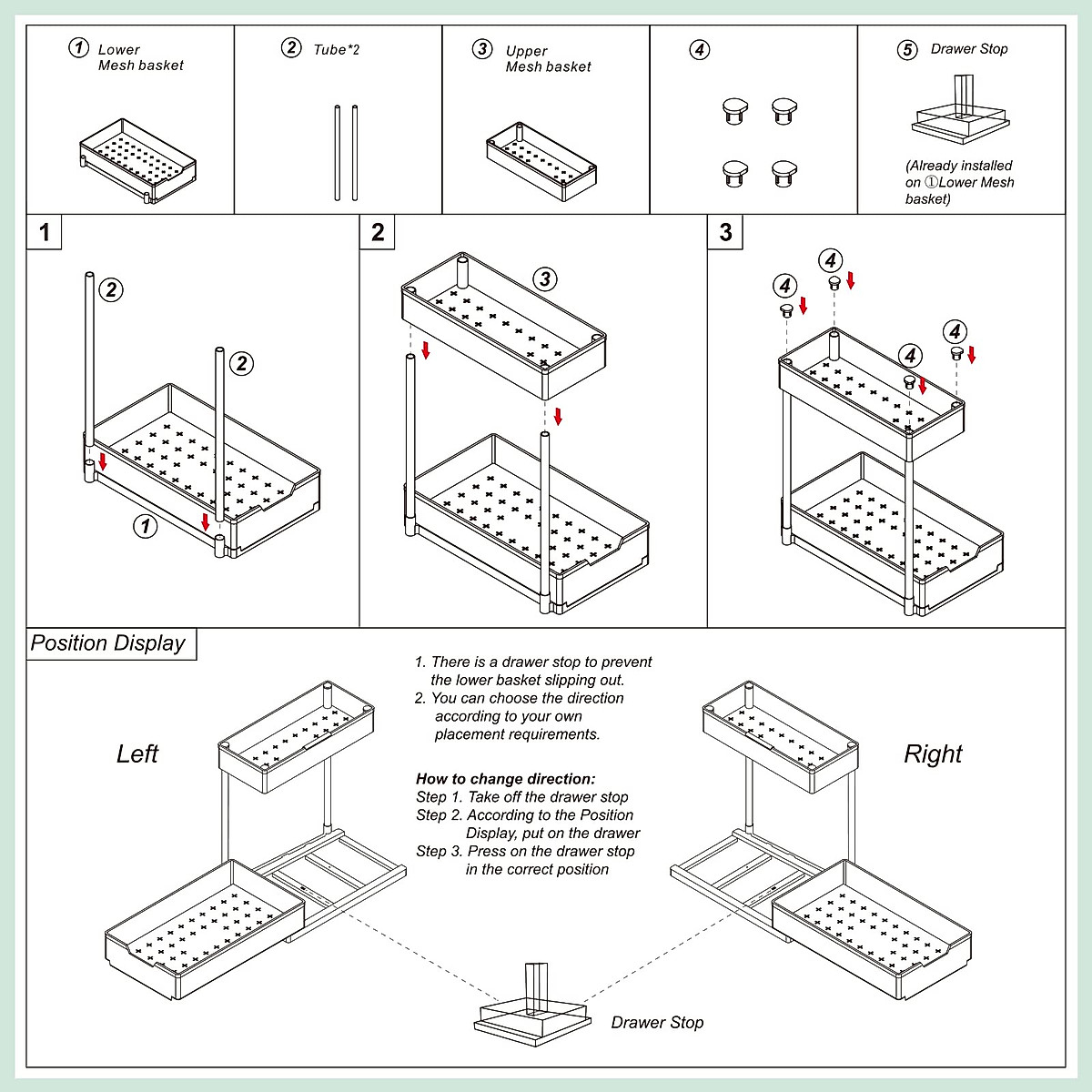 ① Lower Mesh basket

② Tube*2

③ Upper Mesh basket

④

⑤ Drawer Stop

(Already installed on ①Lower Mesh basket)

1

②

②

①

2

③

3

④

④

④

④

Position Display

1. There is a drawer stop to prevent the lower basket slipping out.
2. You can choose the direction according to your own placement requirements.

How to change direction:
Step 1. Take off the drawer stop
Step 2. According to the Position Display, put on the drawer
Step 3. Press on the drawer stop in the correct position

Left

Right

Drawer Stop