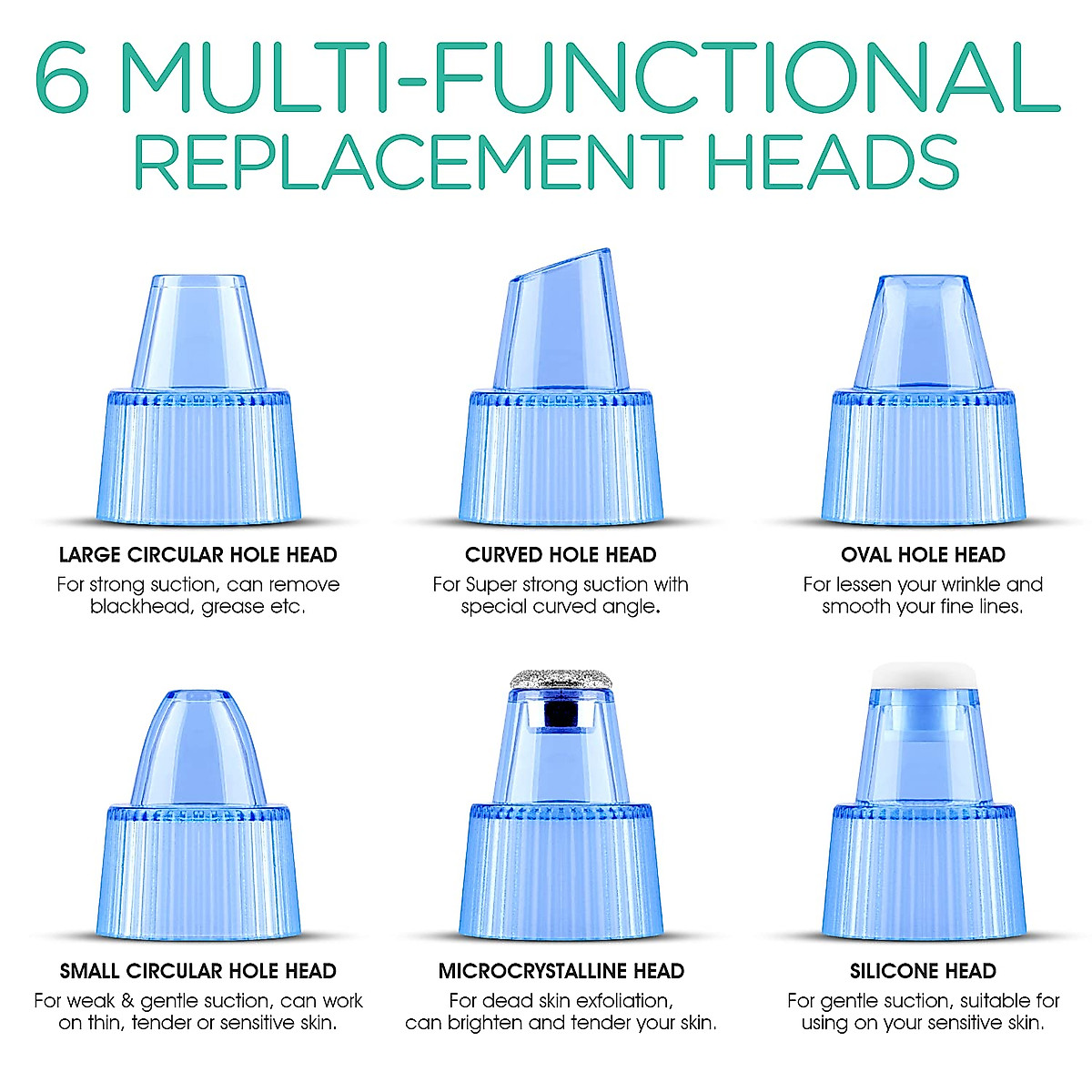 6 MULTI-FUNCTIONAL
REPLACEMENT HEADS

LARGE CIRCULAR HOLE HEAD
For strong suction, can remove blackhead, grease etc.

CURVED HOLE HEAD
For Super strong suction with special curved angle.

OVAL HOLE HEAD
For lessen your wrinkle and smooth your fine lines.

SMALL CIRCULAR HOLE HEAD
For weak & gentle suction, can work on thin, tender or sensitive skin.

MICROCRYSTALLINE HEAD
For dead skin exfoliation, can brighten and tender your skin.

SILICONE HEAD
For gentle suction, suitable for using on your sensitive skin.