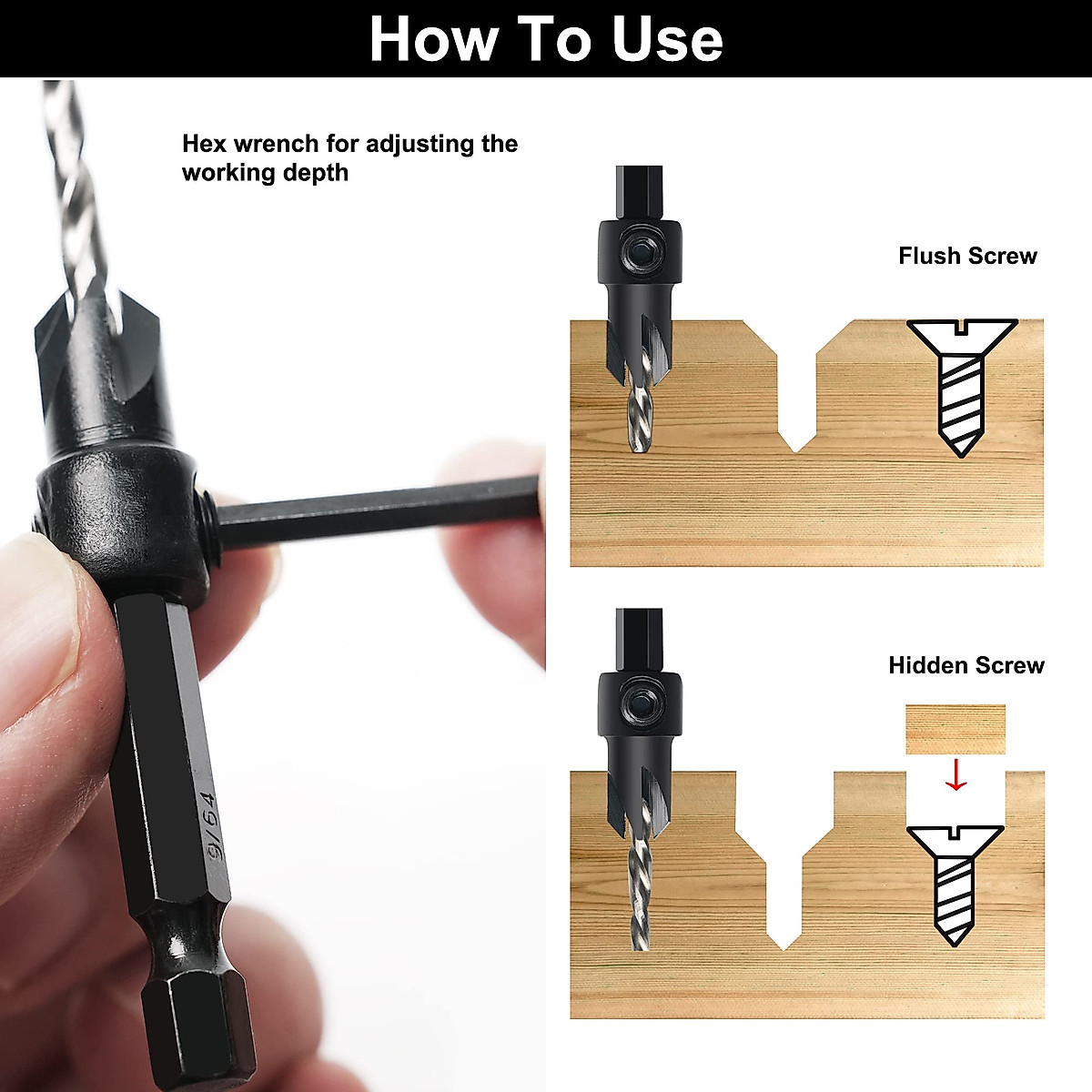 How To Use

Hex wrench for adjusting the working depth

9/64

Flush Screw

Hidden Screw