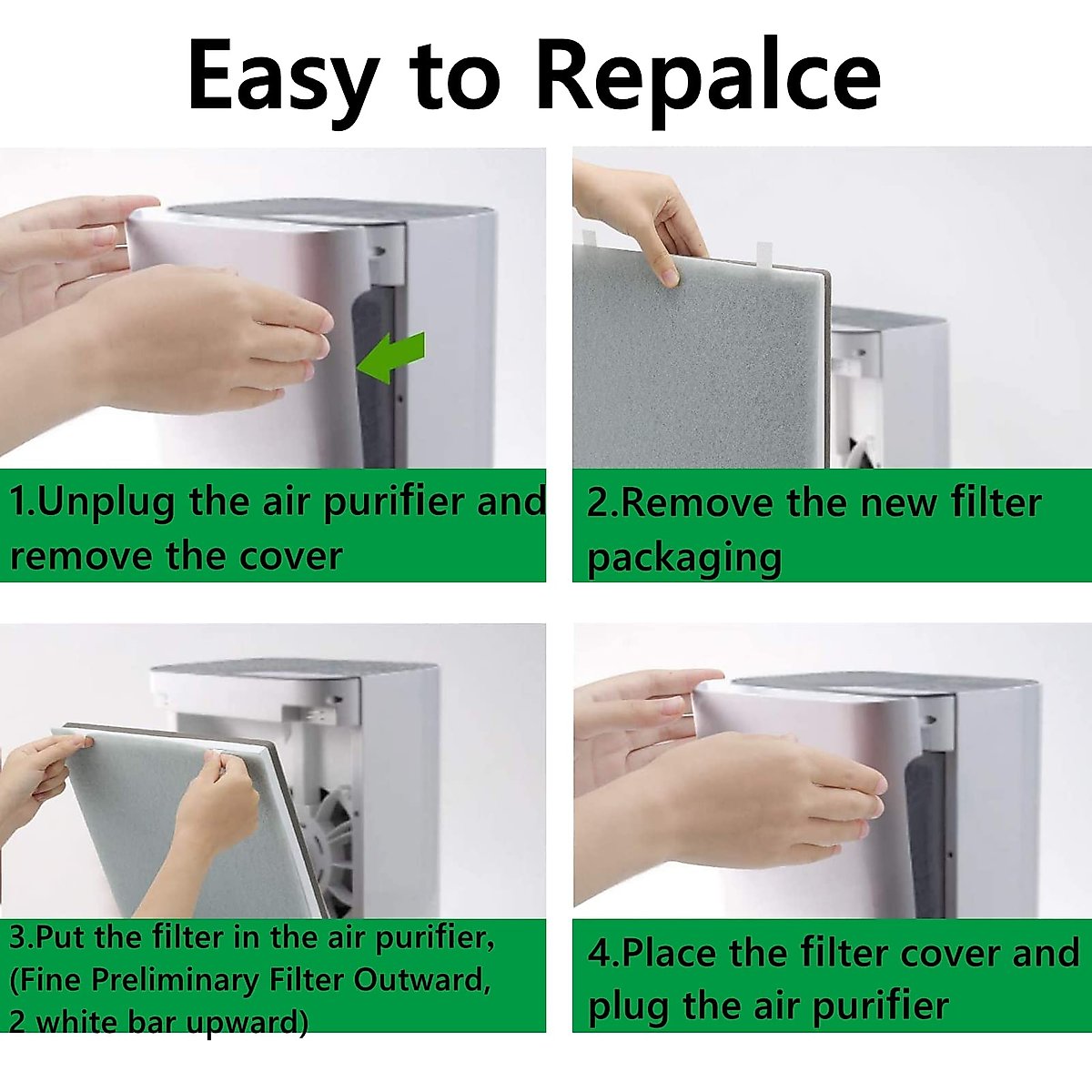 Easy to Repalce

1.Unplug the air purifier and remove the cover

2.Remove the new filter packaging

3.Put the filter in the air purifier, (Fine Preliminary Filter Outward, 2 white bar upward)

4.Place the filter cover and plug the air purifier