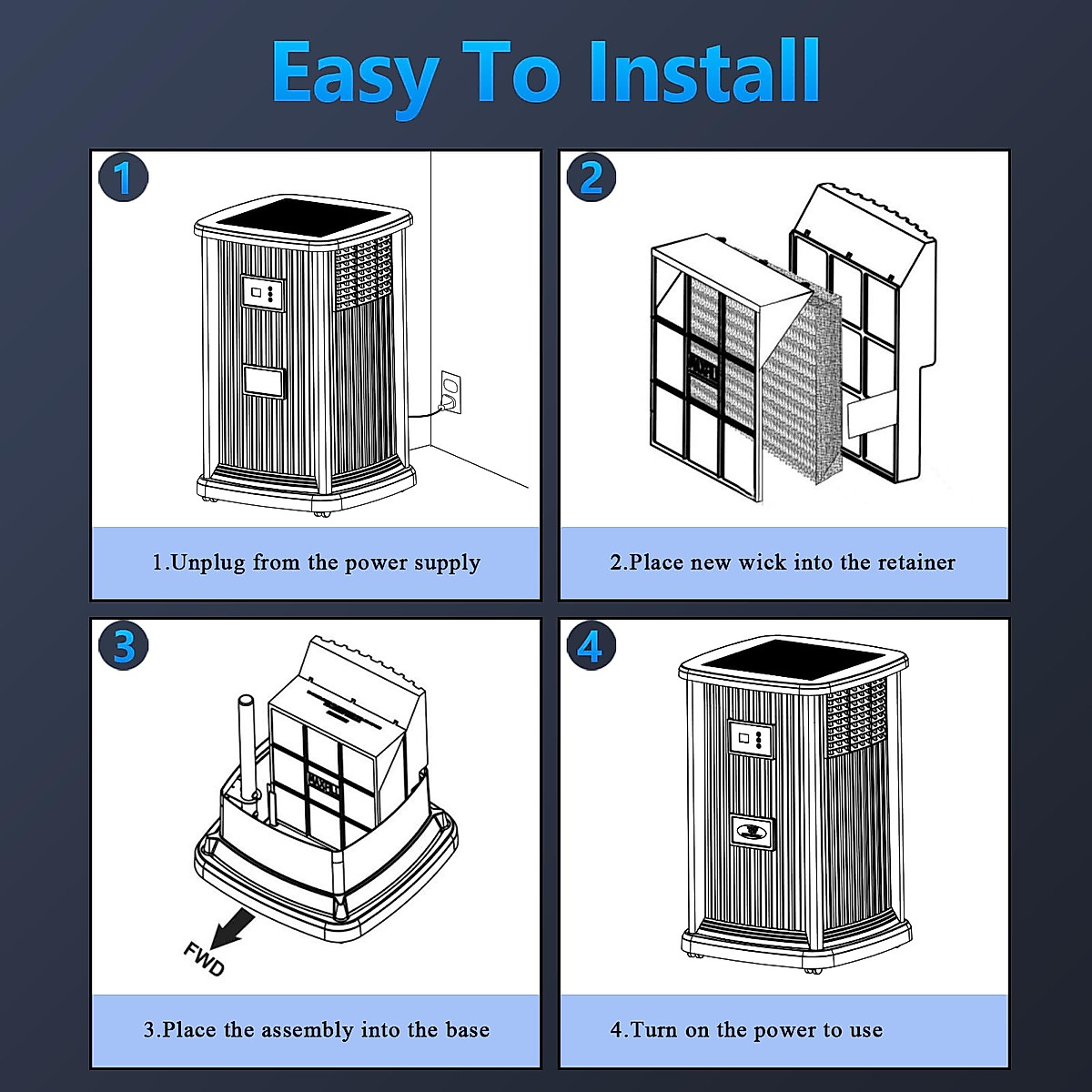 Easy To Install

1

1.Unplug from the power supply

2

2.Place new wick into the retainer

3

FWD

3.Place the assembly into the base

4

4.Turn on the power to use