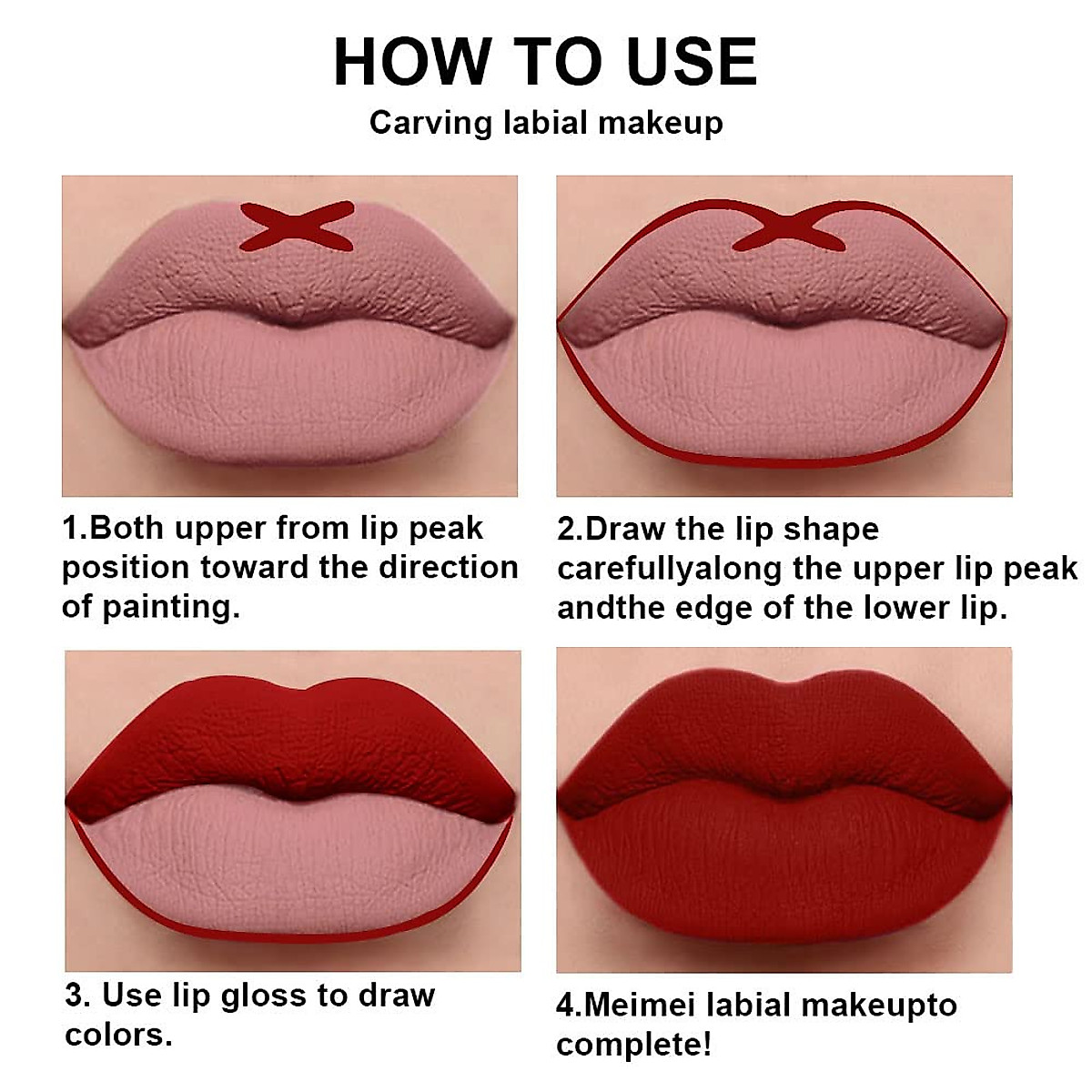 HOW TO USE

Carving labial makeup

1.Both upper from lip peak position toward the direction of painting.

2.Draw the lip shape carefullyalong the upper lip peak andthe edge of the lower lip.

3. Use lip gloss to draw colors.

4.Meimei labial makeupto complete!