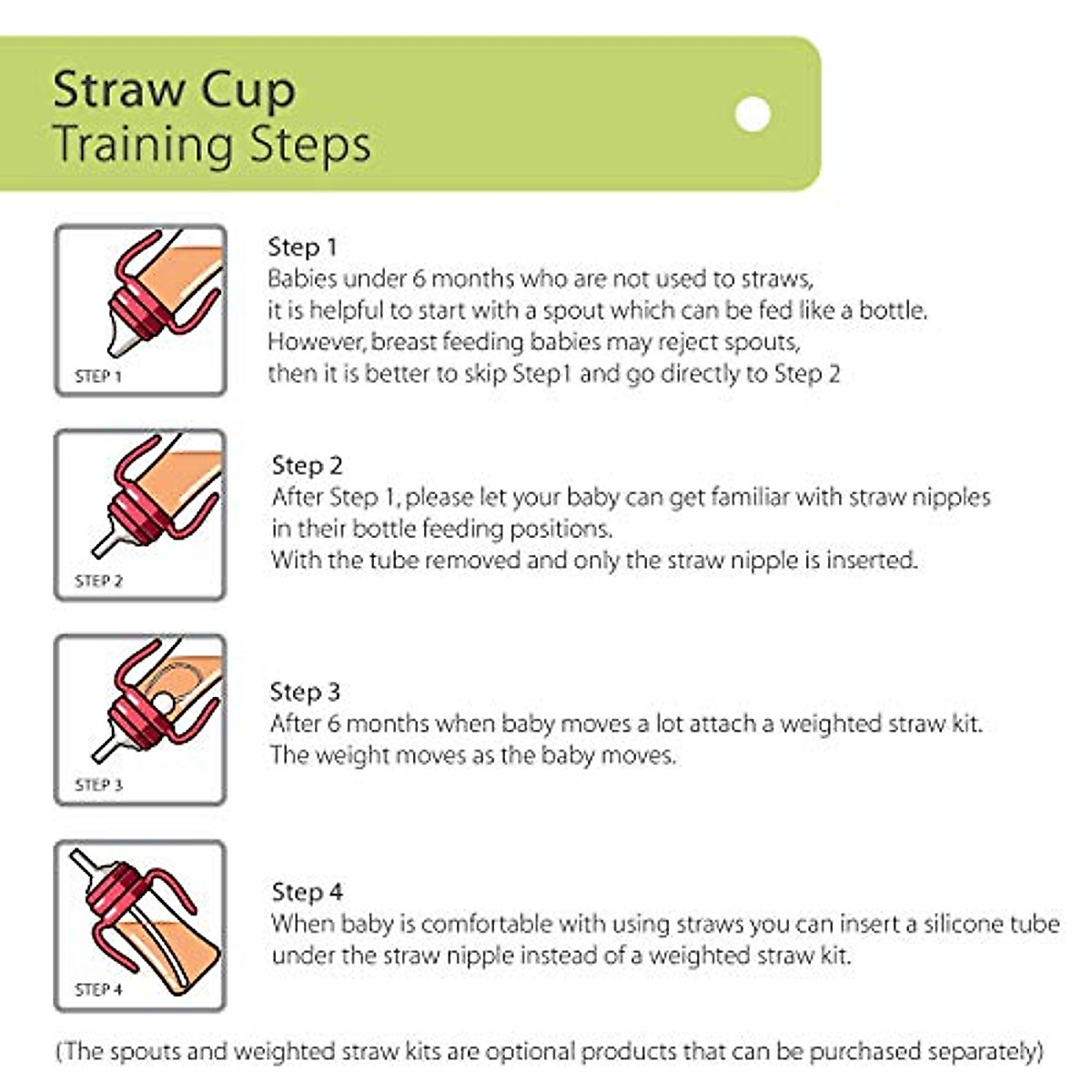 Straw Cup
Training Steps

STEP 1

Step 1
Babies under 6 months who are not used to straws, it is helpful to start with a spout which can be fed like a bottle. However, breast feeding babies may reject spouts, then it is better to skip Step1 and go directly to Step 2

STEP 2

Step 2
After Step 1, please let your baby can get familiar with straw nipples in their bottle feeding positions.
With the tube removed and only the straw nipple is inserted.

STEP 3

Step 3
After 6 months when baby moves a lot attach a weighted straw kit.
The weight moves as the baby moves.

STEP 4

Step 4
When baby is comfortable with using straws you can insert a silicone tube under the straw nipple instead of a weighted straw kit.

(The spouts and weighted straw kits are optional products that can be purchased separately)