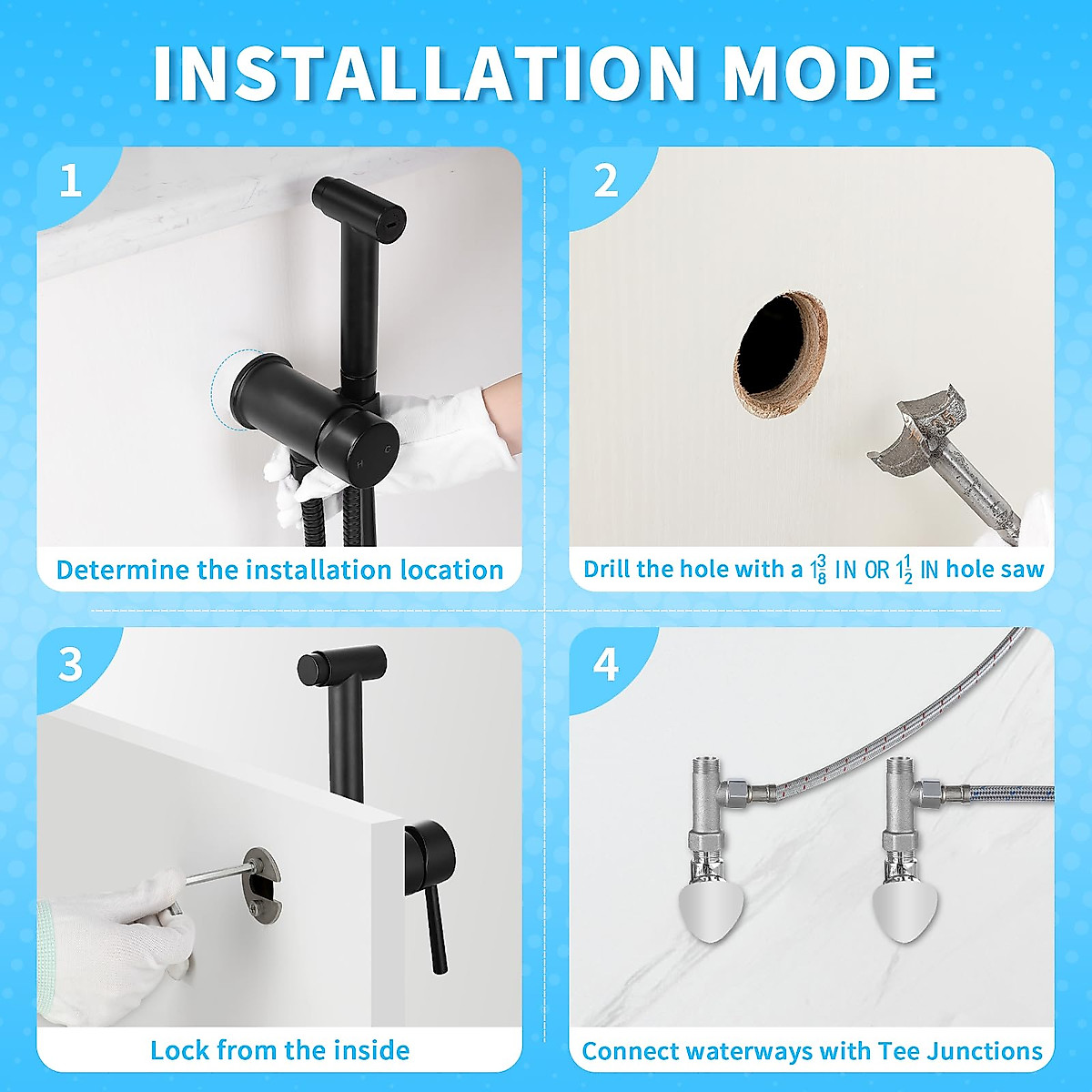 INSTALLATION MODE

1

H C

Determine the installation location

2

Drill the hole with a $1\frac{3}{8}$ IN OR $1\frac{1}{2}$ IN hole saw

3

Lock from the inside

4

Connect waterways with Tee Junctions