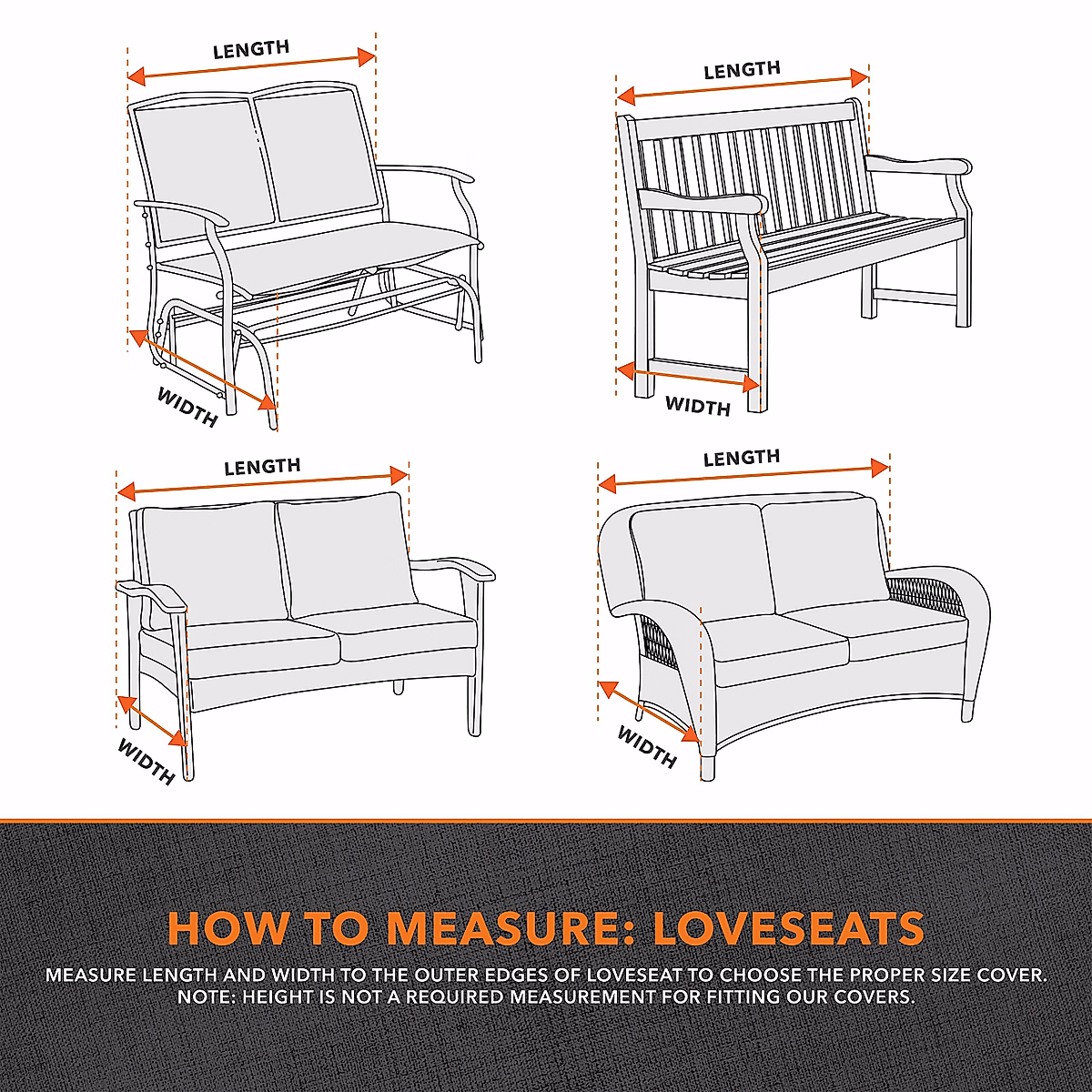 LENGTH

WIDTH

LENGTH

WIDTH

LENGTH

WIDTH

LENGTH

WIDTH

HOW TO MEASURE: LOVESEATS

MEASURE LENGTH AND WIDTH TO THE OUTER EDGES OF LOVESEAT TO CHOOSE THE PROPER SIZE COVER. NOTE: HEIGHT IS NOT A REQUIRED MEASUREMENT FOR FITTING OUR COVERS.