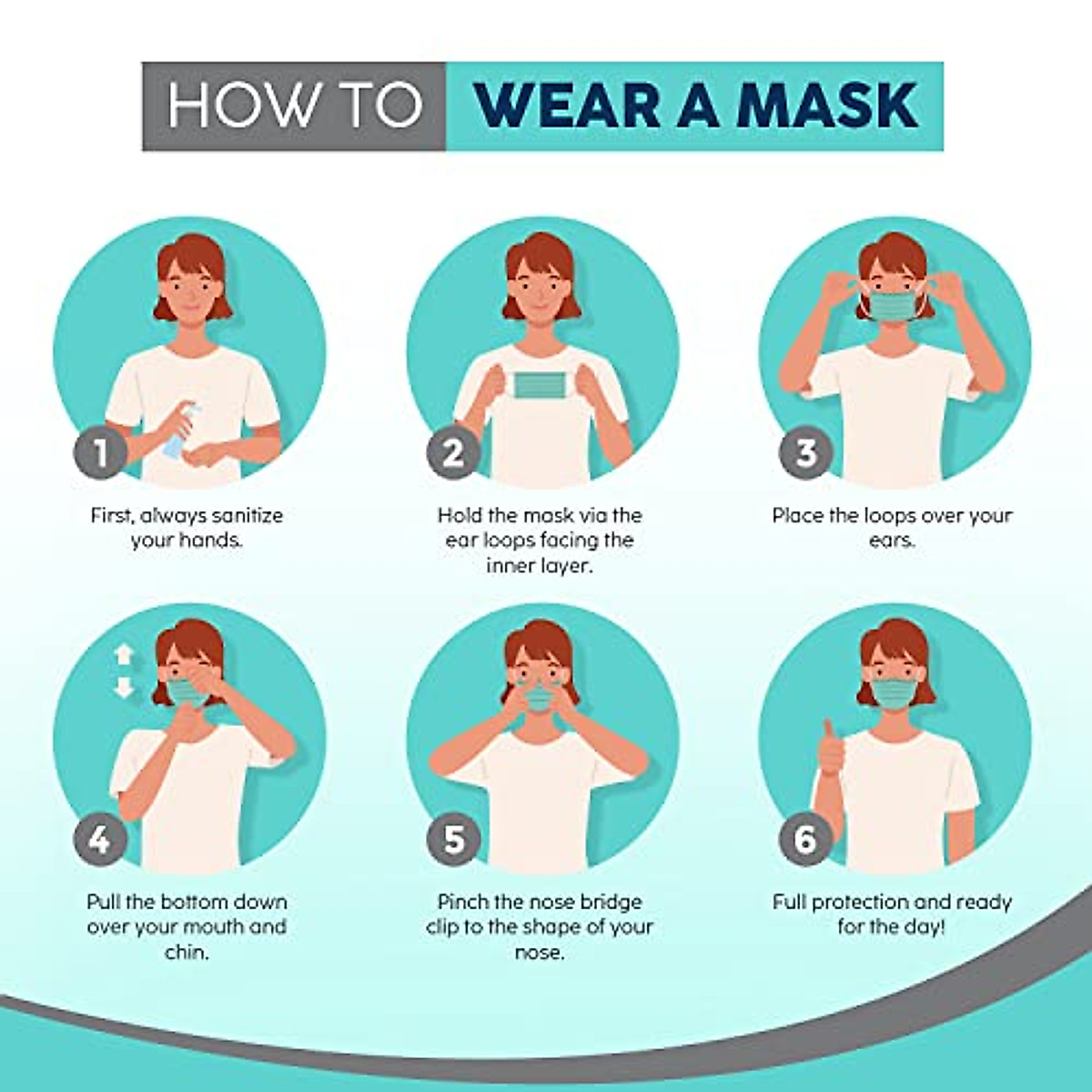 HOW TO WEAR A MASK

1
First, always sanitize your hands.

2
Hold the mask via the ear loops facing the inner layer.

3
Place the loops over your ears.

4
Pull the bottom down over your mouth and chin.

5
Pinch the nose bridge clip to the shape of your nose.

6
Full protection and ready for the day!