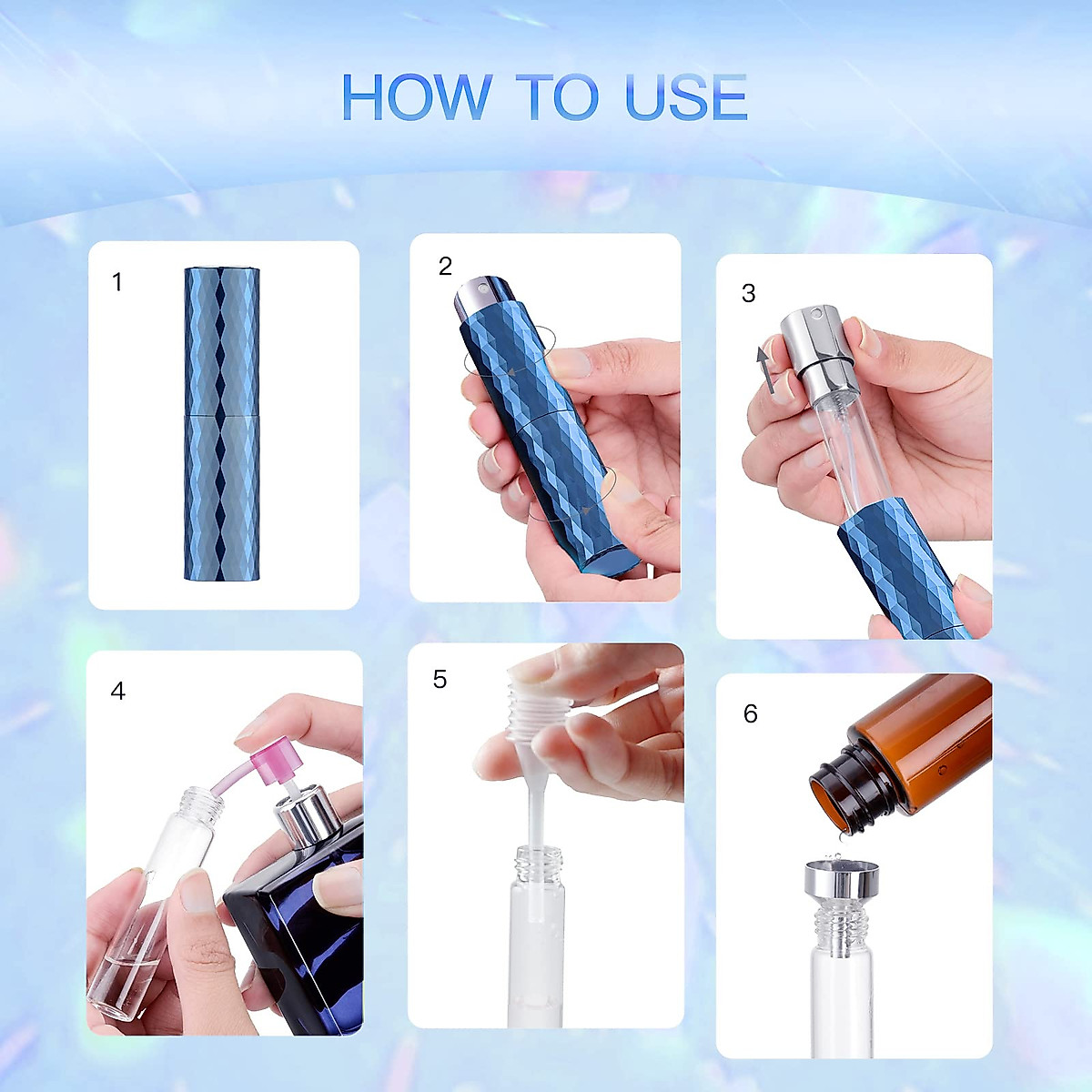 HOW TO USE

1

2

3

4

5

6