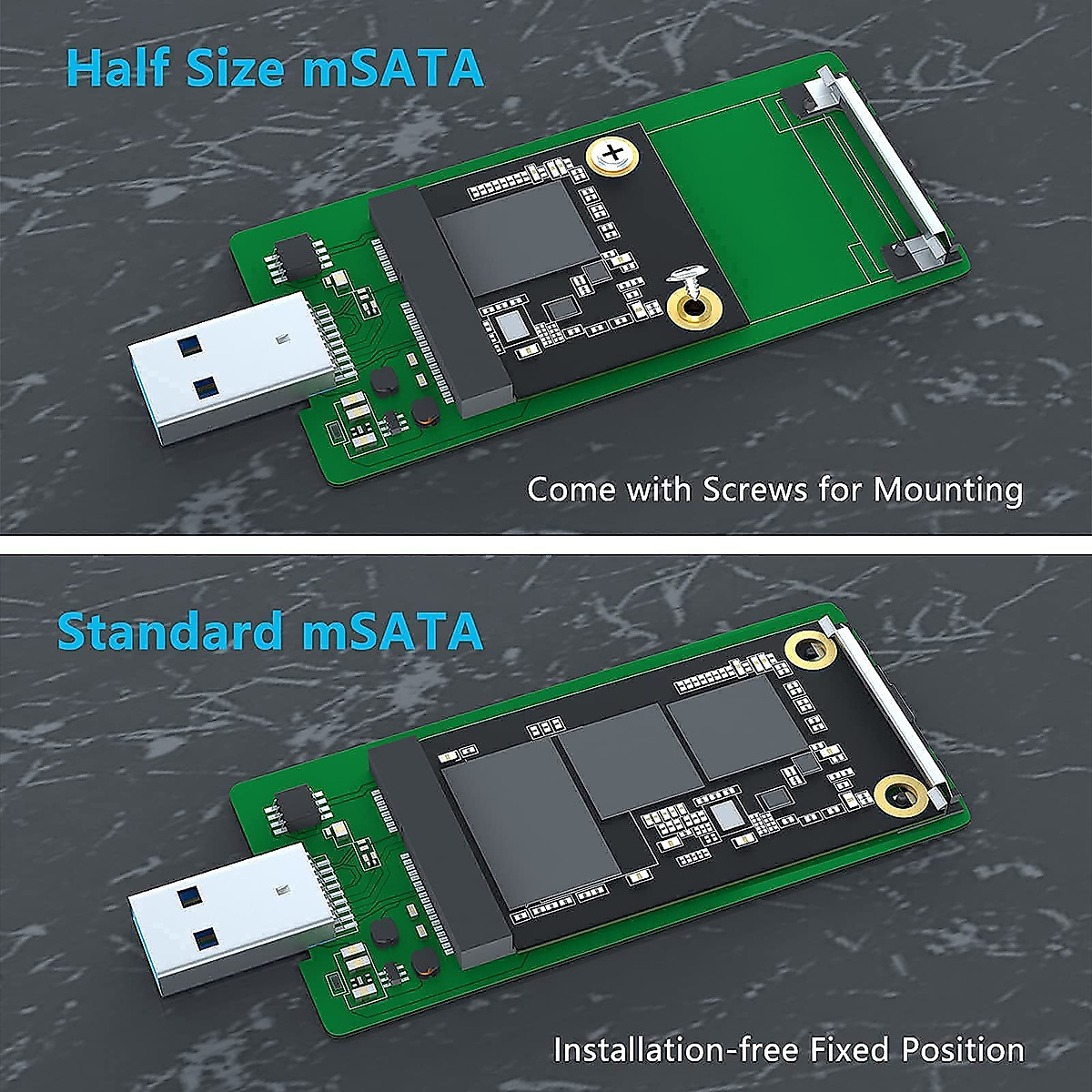 Half Size mSATA

Come with Screws for Mounting

Standard mSATA

Installation-free Fixed Position