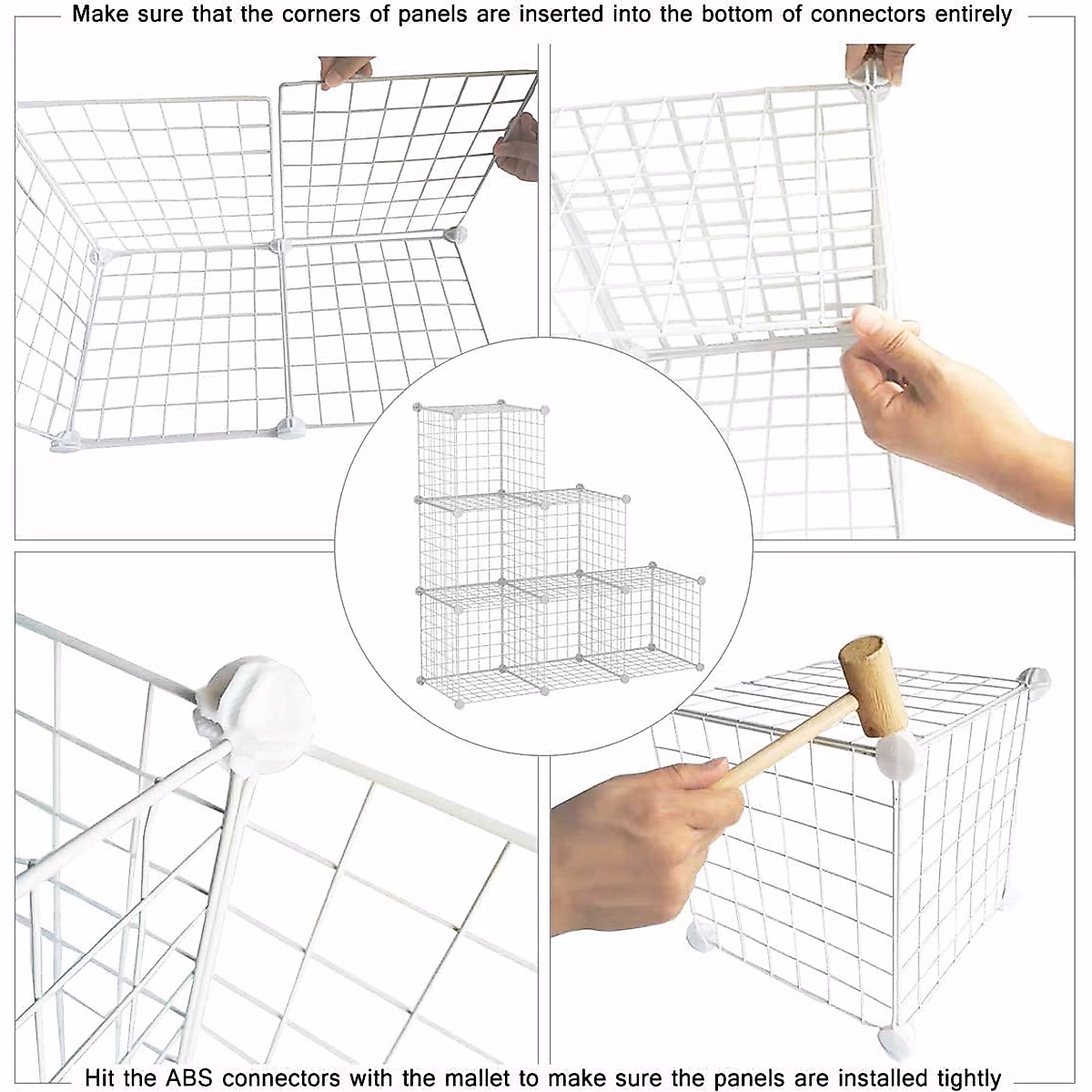 Make sure that the corners of panels are inserted into the bottom of connectors entirely

Hit the ABS connectors with the mallet to make sure the panels are installed tightly