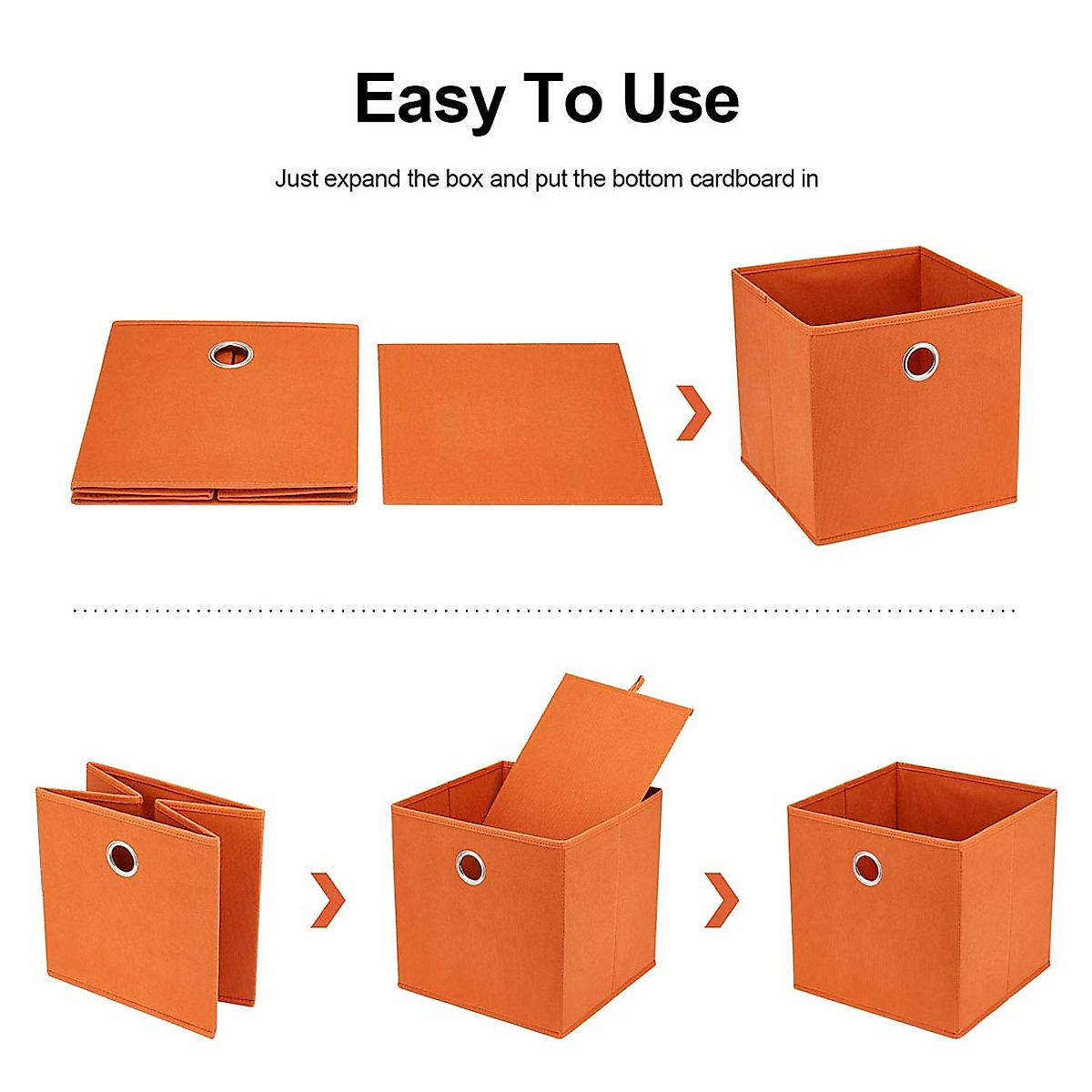 Easy To Use

Just expand the box and put the bottom cardboard in