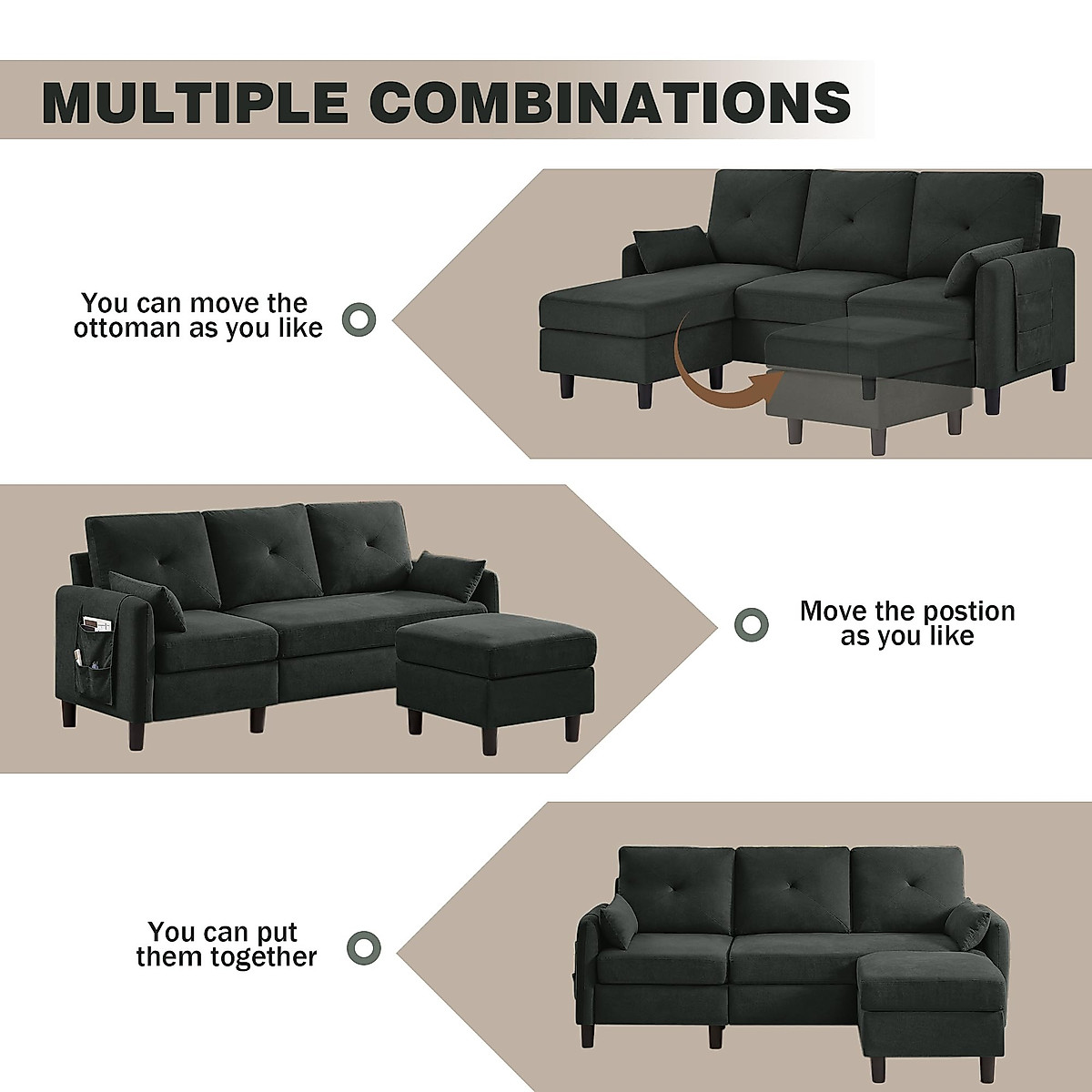 MULTIPLE COMBINATIONS

You can move the ottoman as you like

Move the postion as you like

You can put them together