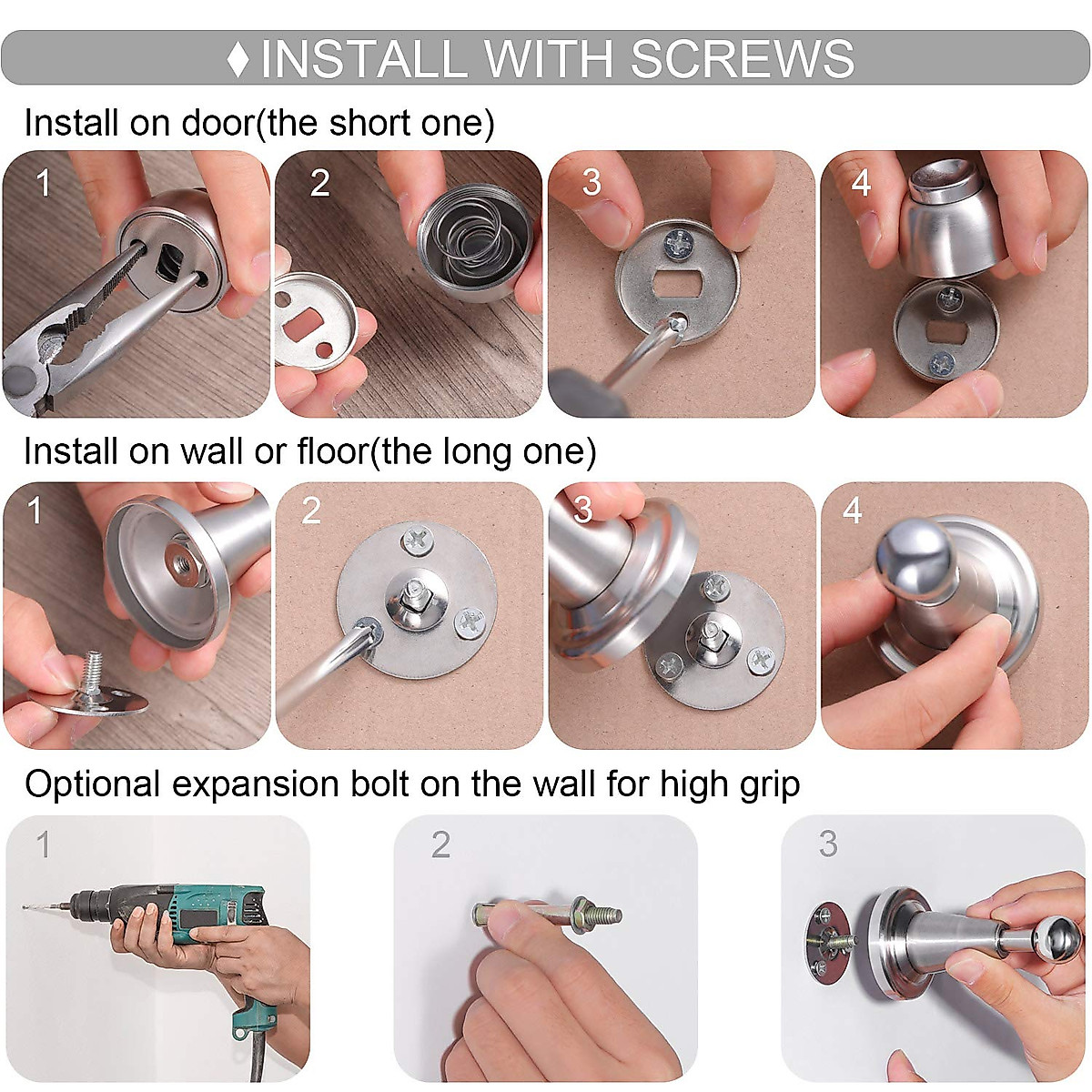 ♦ INSTALL WITH SCREWS

Install on door(the short one)

1

2

3

4

Install on wall or floor(the long one)

1

2

3

4

Optional expansion bolt on the wall for high grip

1

2

3