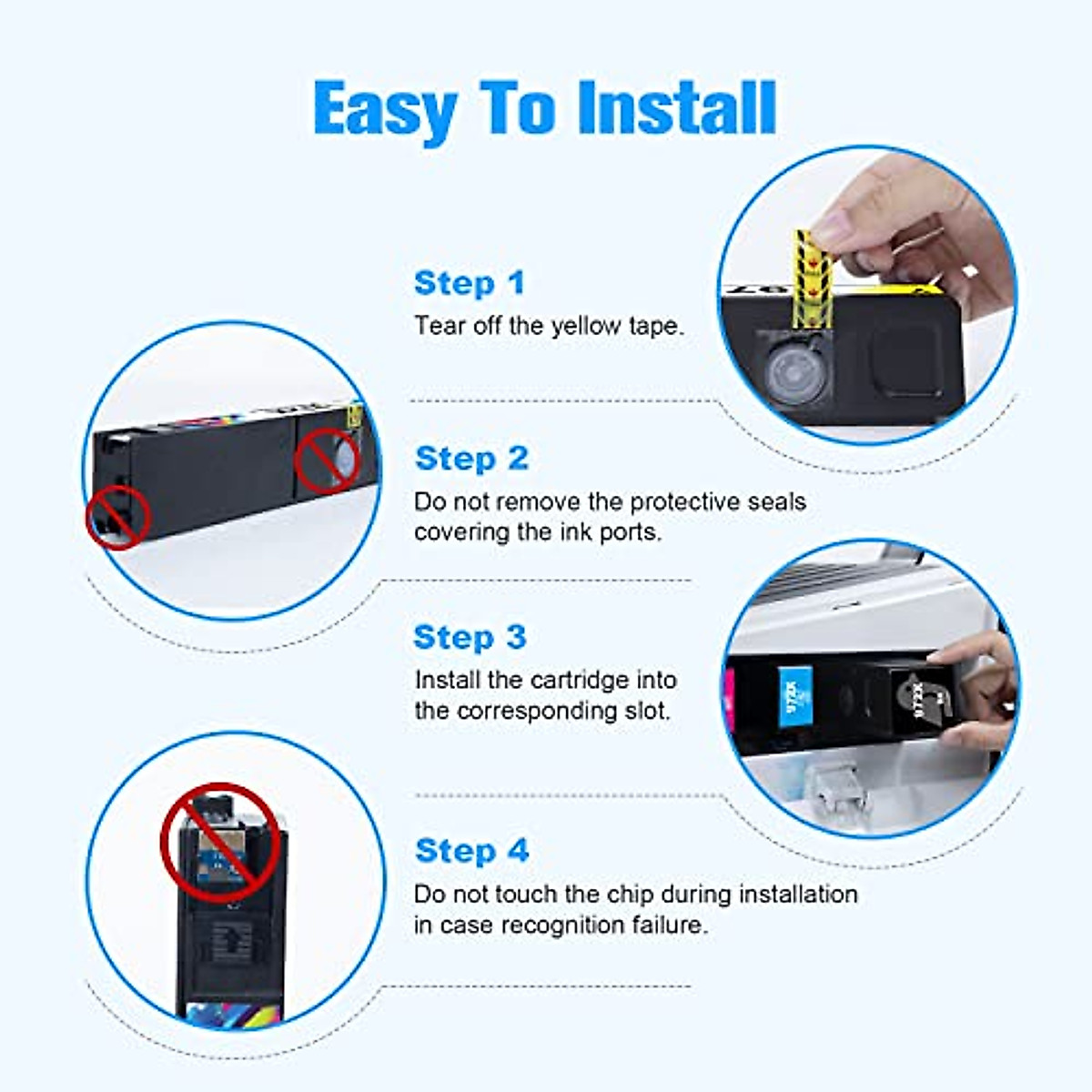 Easy To Install

Step 1
Tear off the yellow tape.

Step 2
Do not remove the protective seals covering the ink ports.

Step 3
Install the cartridge into the corresponding slot.

972X

972X

Step 4
Do not touch the chip during installation in case recognition failure.