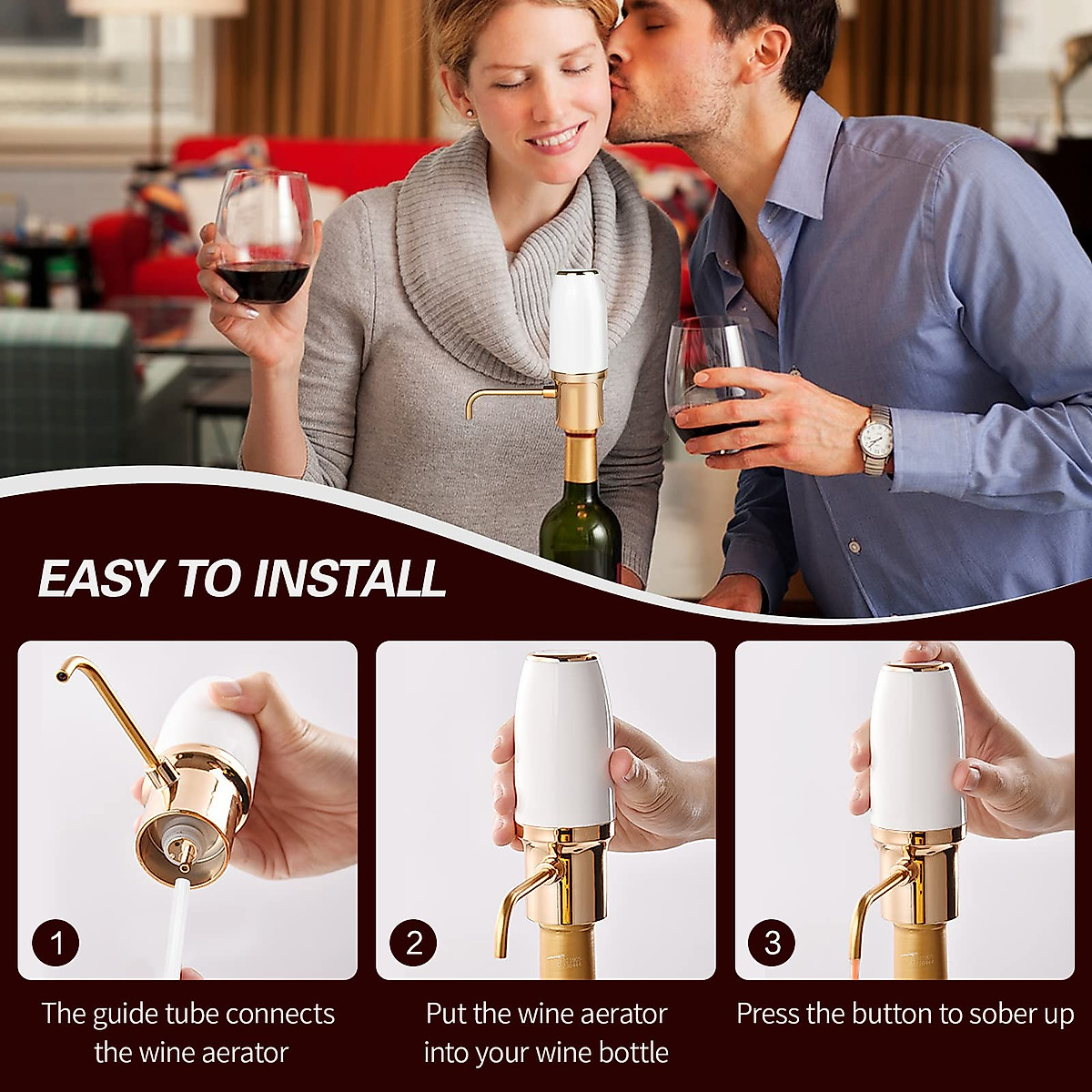 EASY TO INSTALL

1

The guide tube connects the wine aerator

2

Put the wine aerator into your wine bottle

3

Press the button to sober up