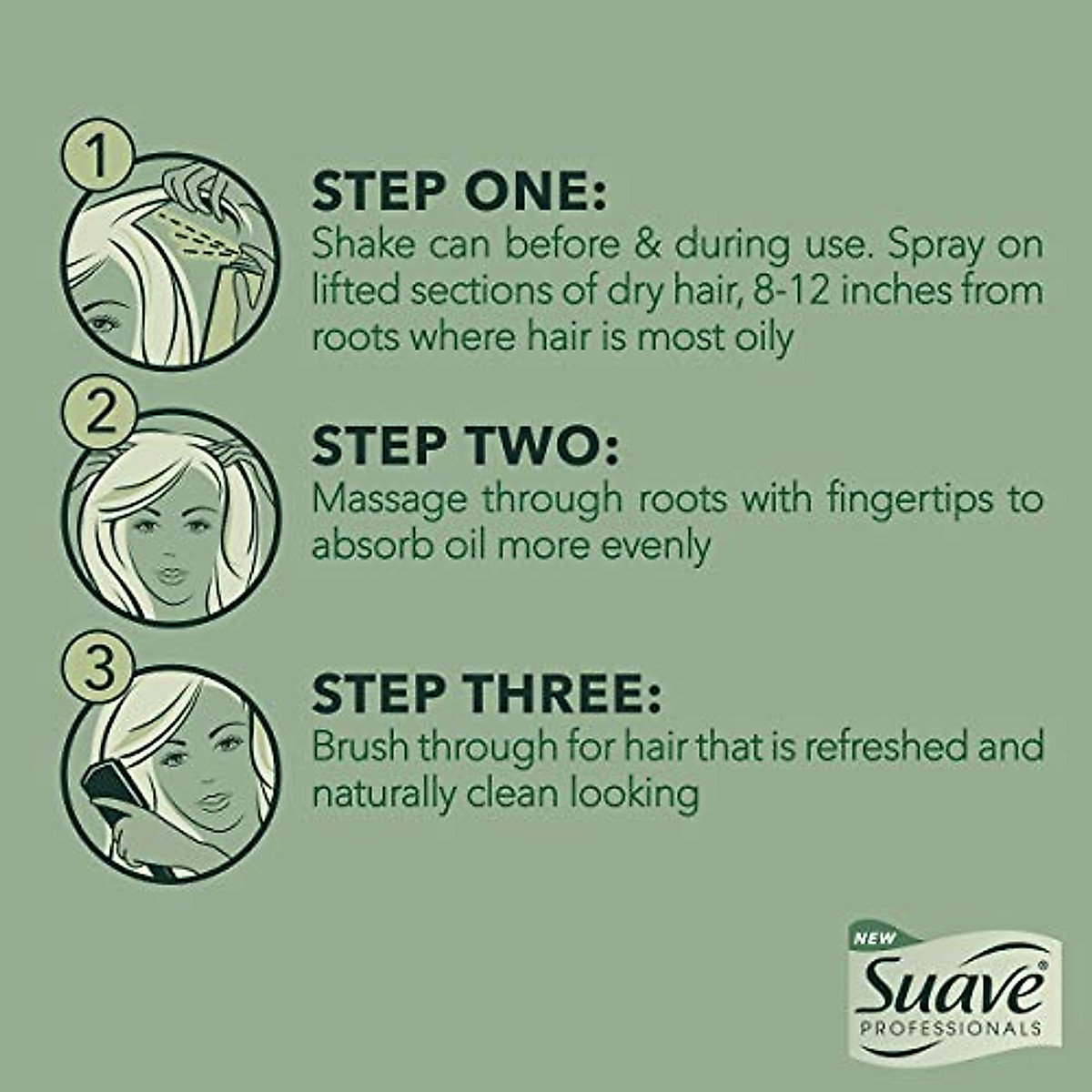 1

STEP ONE:
Shake can before & during use. Spray on lifted sections of dry hair, 8-12 inches from roots where hair is most oily

2

STEP TWO:
Massage through roots with fingertips to absorb oil more evenly

3

STEP THREE:
Brush through for hair that is refreshed and naturally clean looking

NEW
Suave®
PROFESSIONALS